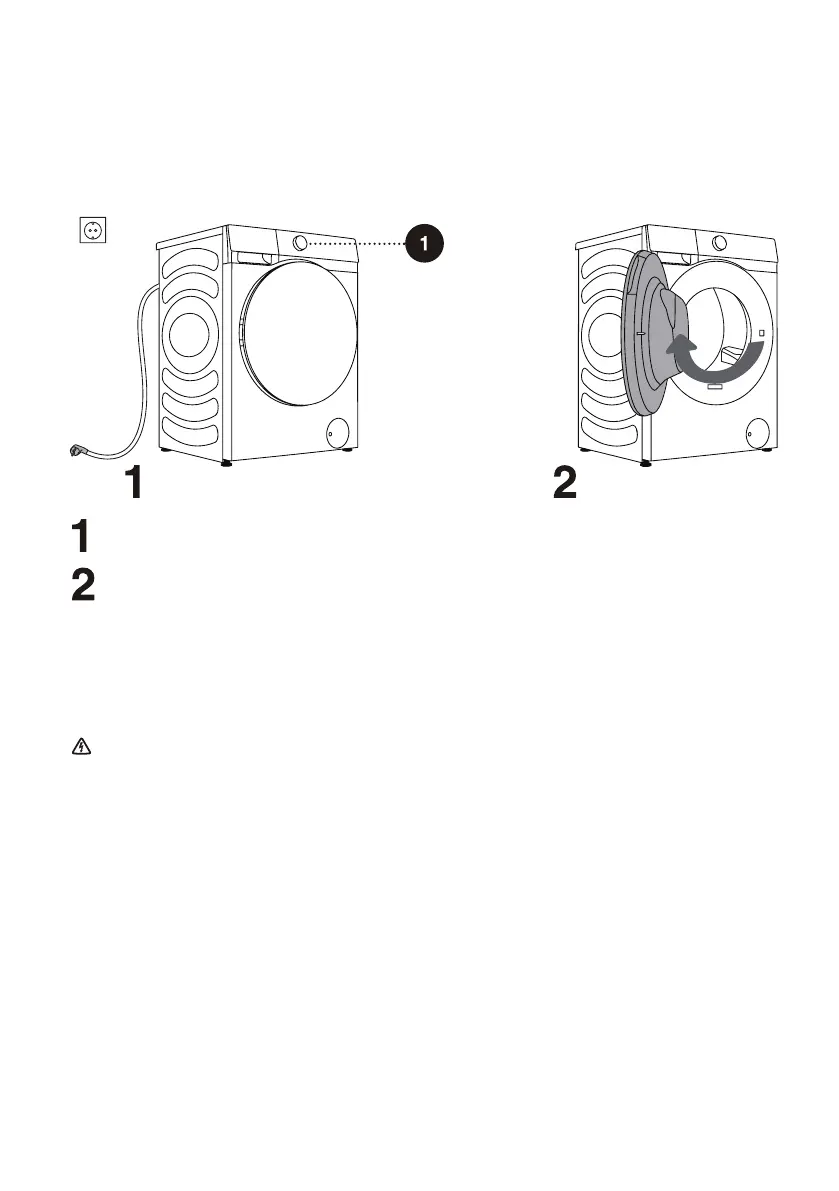 1

1

2

1

2