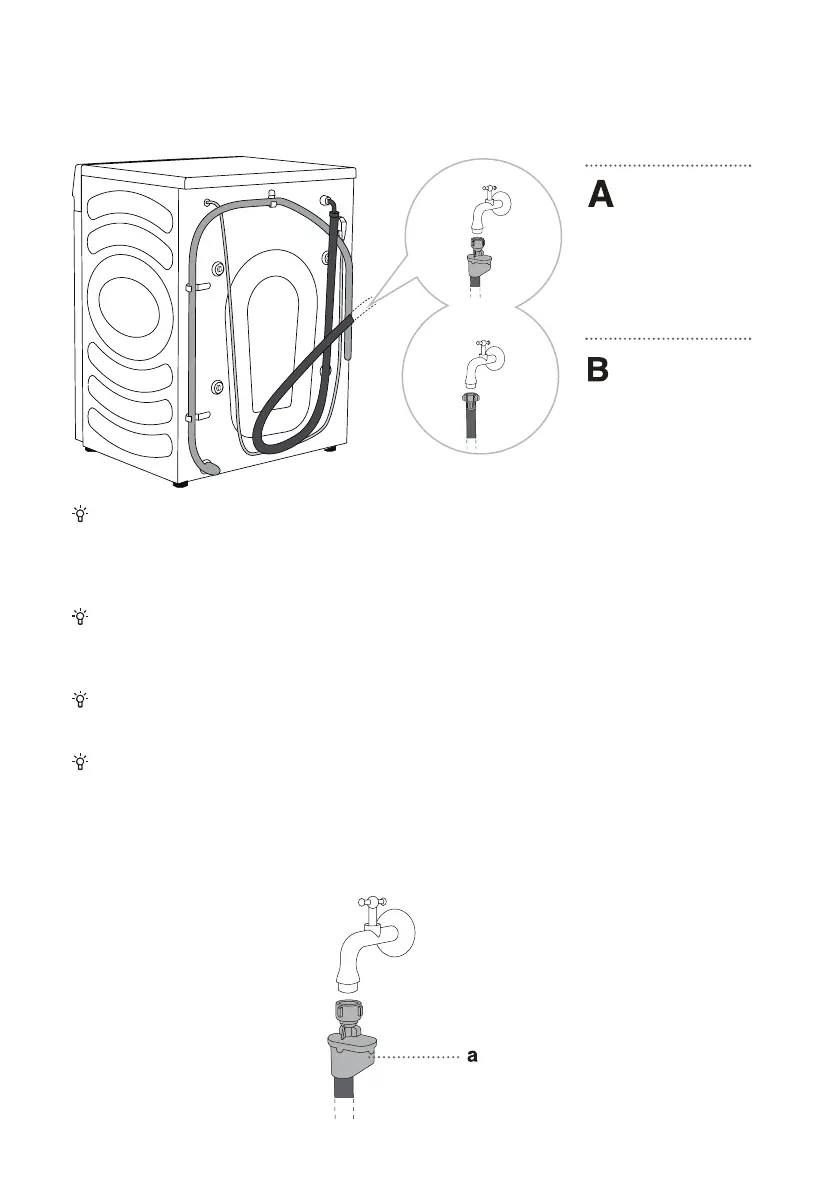 A

B

a