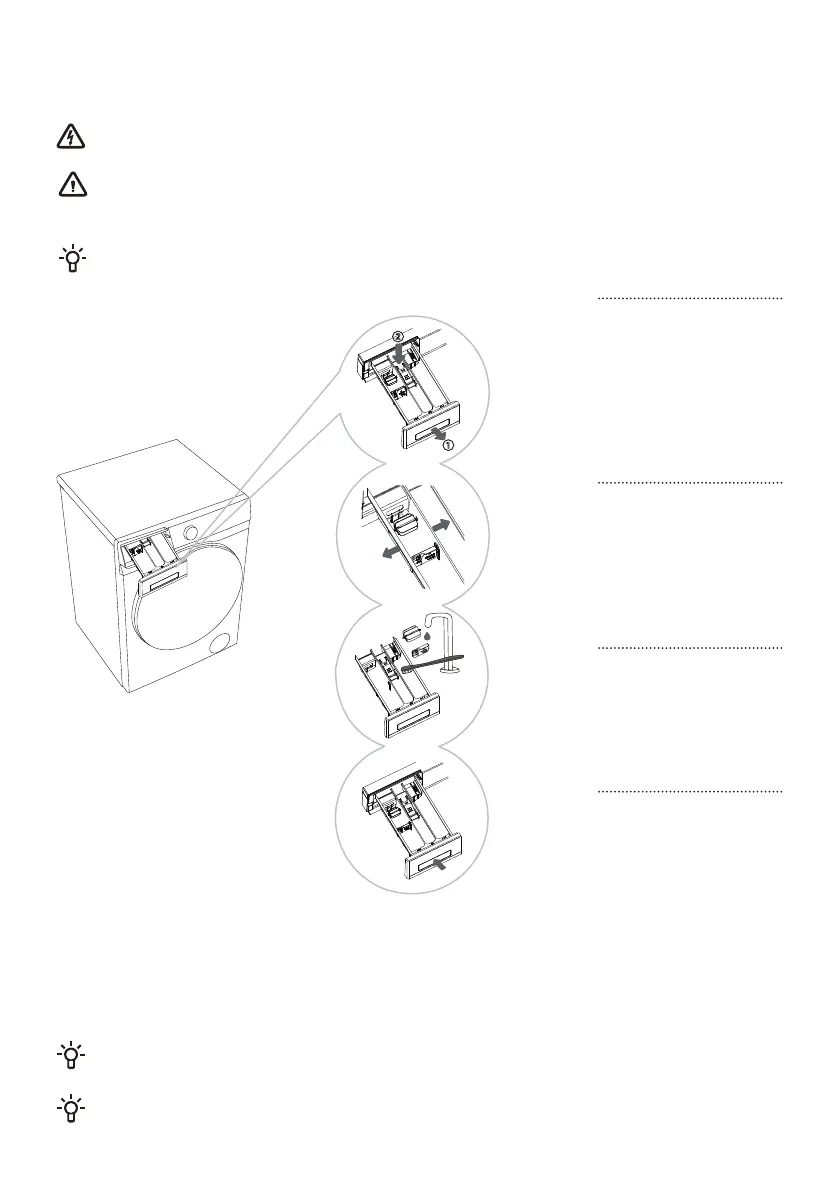 ②

①