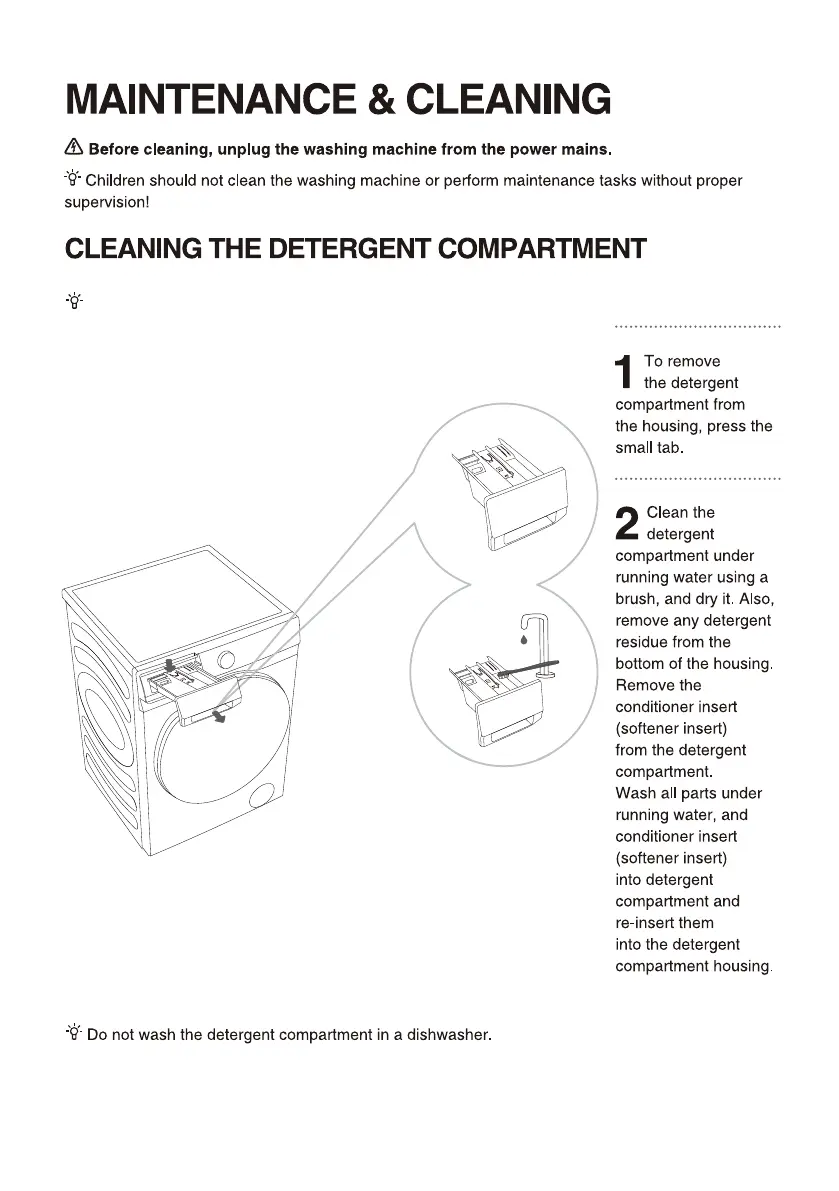 MAINTENANCE & CLEANING

Before cleaning, unplug the washing machine from the power mains.

Children should not clean the washing machine or perform maintenance tasks without proper supervision!

CLEANING THE DETERGENT COMPARTMENT

1 To remove the detergent compartment from the housing, press the small tab.

2 Clean the detergent compartment under running water using a brush, and dry it. Also, remove any detergent residue from the bottom of the housing. Remove the conditioner insert (softener insert) from the detergent compartment. Wash all parts under running water, and conditioner insert (softener insert) into detergent compartment and re-insert them into the detergent compartment housing.

Do not wash the detergent compartment in a dishwasher.