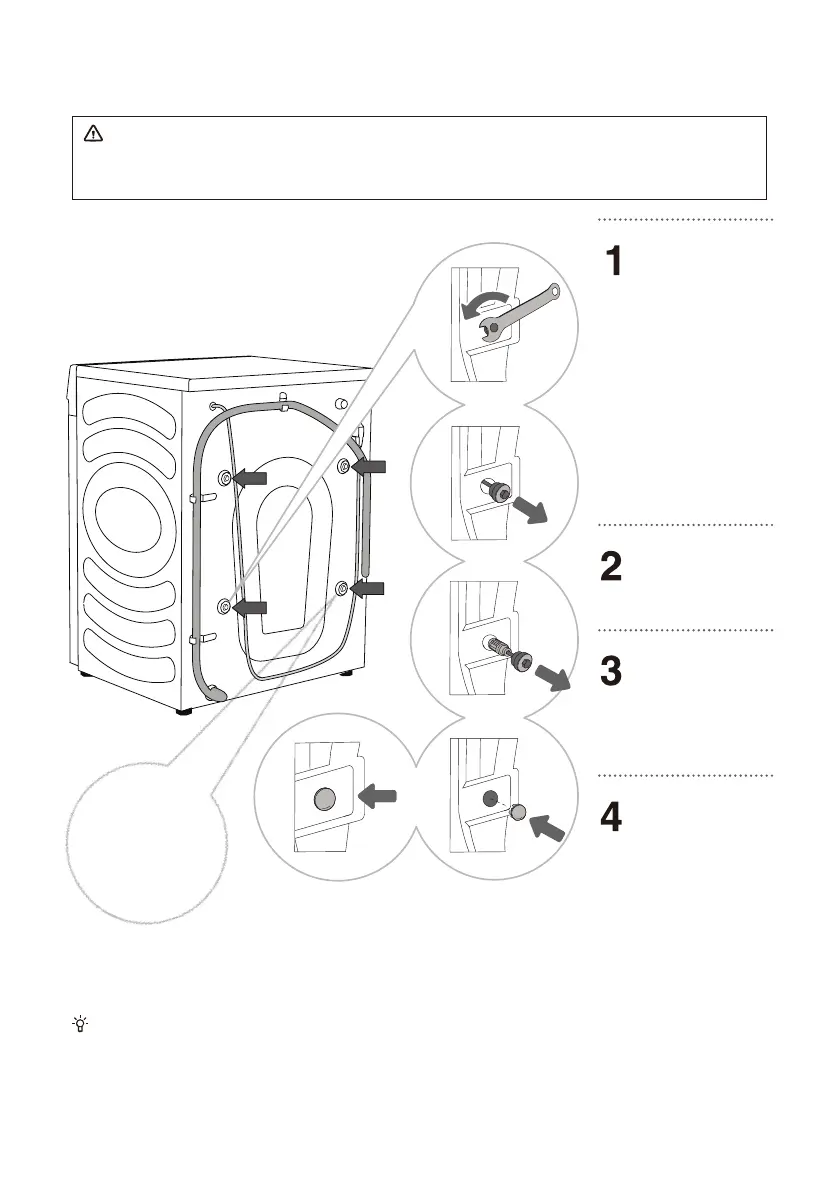 1

2

3

4