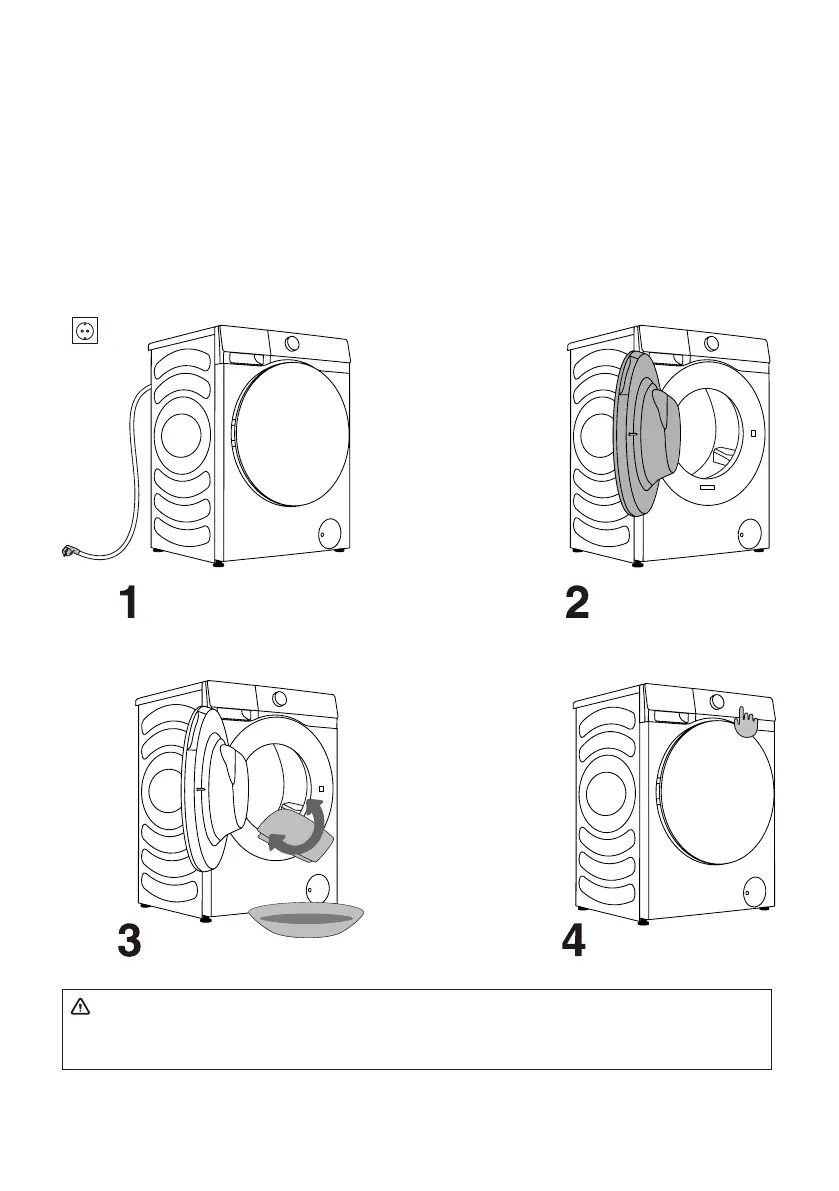 1

2

3

4