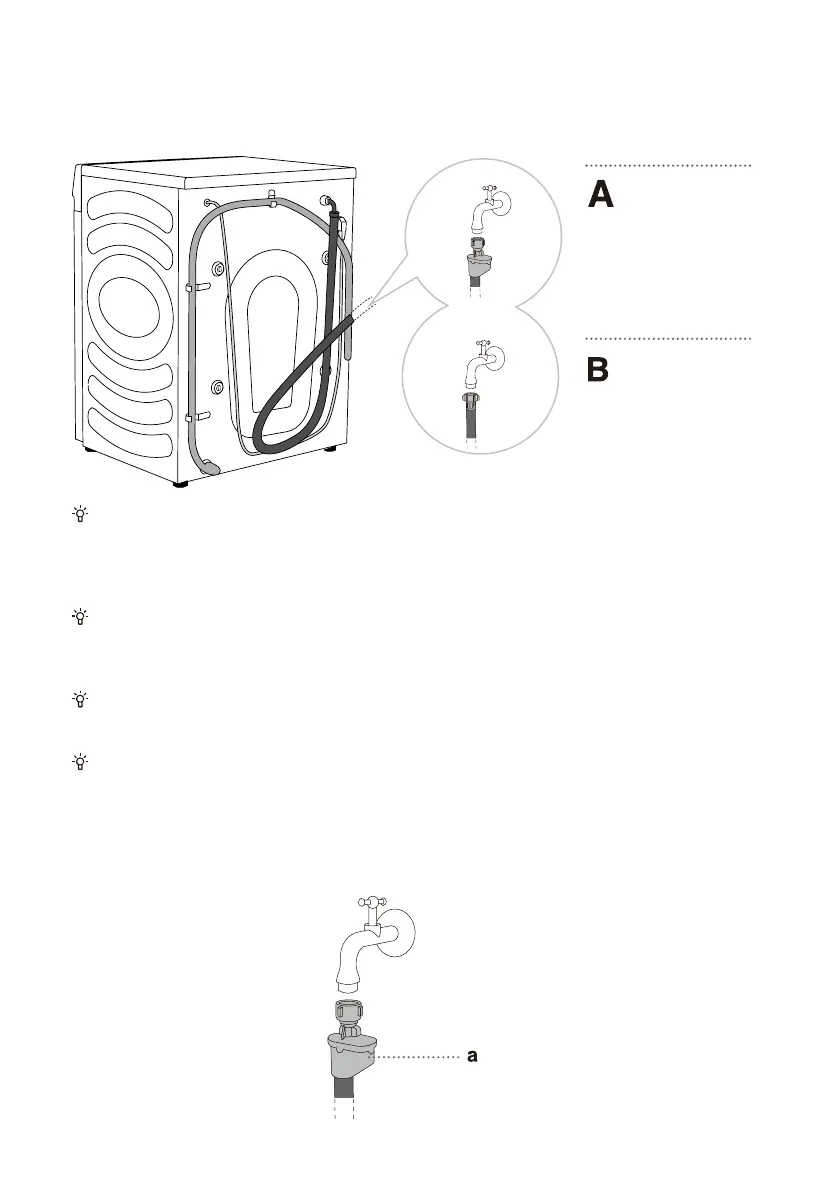 A

B

a