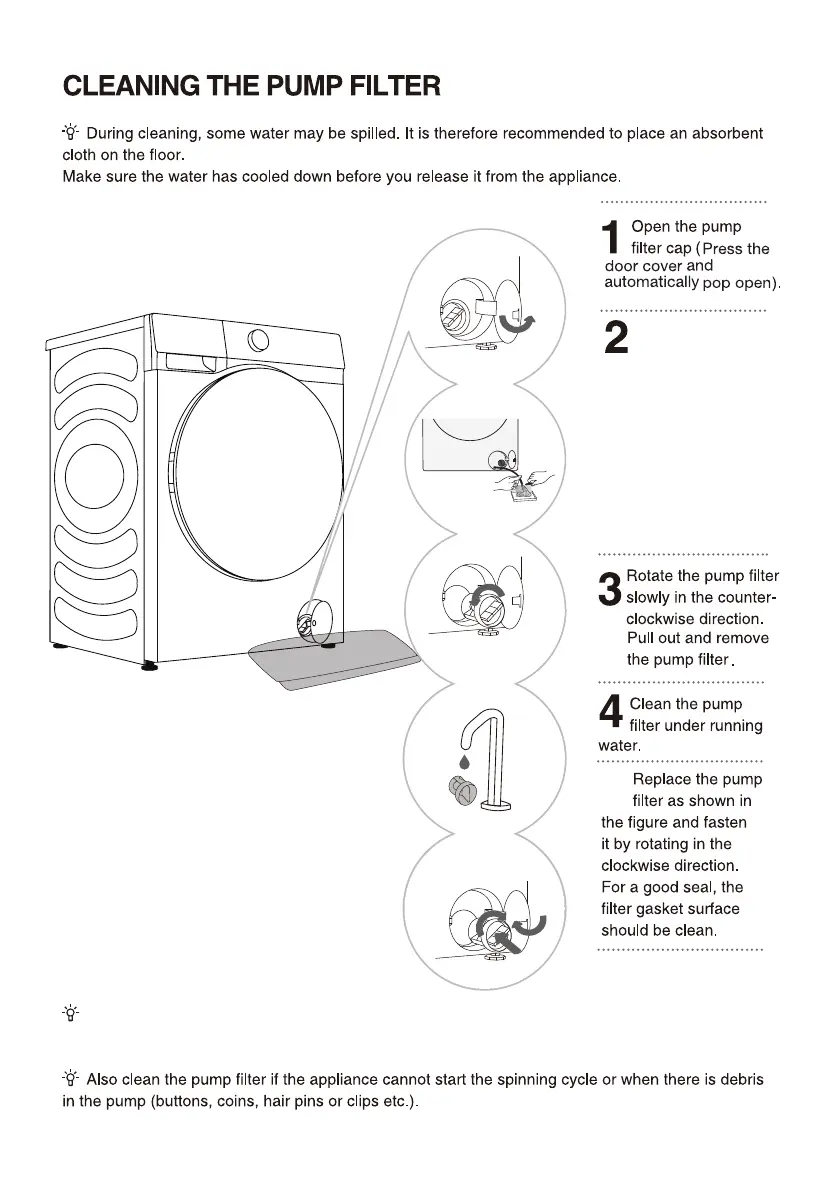 CLEANING THE PUMP FILTER

During cleaning, some water may be spilled. It is therefore recommended to place an absorbent cloth on the floor.
Make sure the water has cooled down before you release it from the appliance.

1 Open the pump filter cap (Press the door cover and automatically pop open).

2

3 Rotate the pump filter slowly in the counter-clockwise direction. Pull out and remove the pump filter.

4 Clean the pump filter under running water.

Replace the pump filter as shown in the figure and fasten it by rotating in the clockwise direction. For a good seal, the filter gasket surface should be clean.

Also clean the pump filter if the appliance cannot start the spinning cycle or when there is debris in the pump (buttons, coins, hair pins or clips etc.).