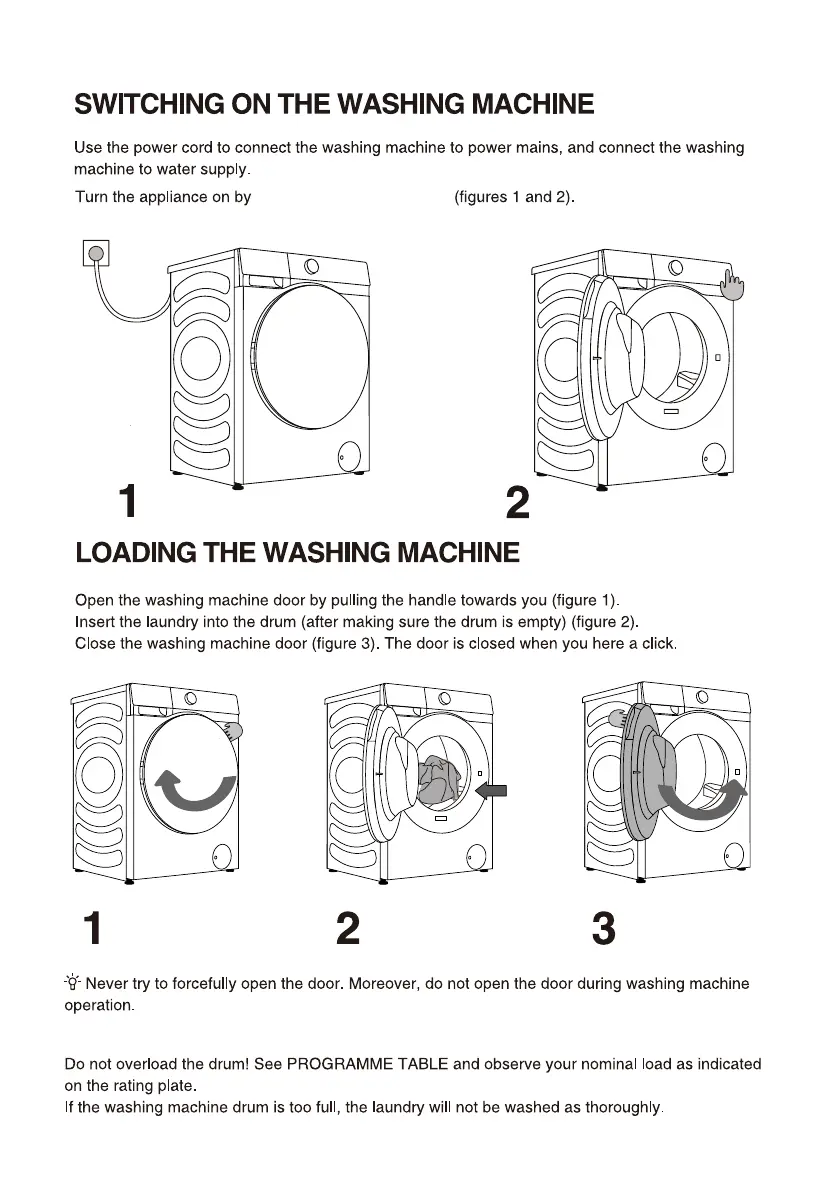 SWITCHING ON THE WASHING MACHINE

Use the power cord to connect the washing machine to power mains, and connect the washing machine to water supply.

Turn the appliance on by (figures 1 and 2).

1

2

LOADING THE WASHING MACHINE

Open the washing machine door by pulling the handle towards you (figure 1).
Insert the laundry into the drum (after making sure the drum is empty) (figure 2).
Close the washing machine door (figure 3). The door is closed when you here a click.

1

2

3

Never try to forcefully open the door. Moreover, do not open the door during washing machine operation.

Do not overload the drum! See PROGRAMME TABLE and observe your nominal load as indicated on the rating plate.
If the washing machine drum is too full, the laundry will not be washed as thoroughly.