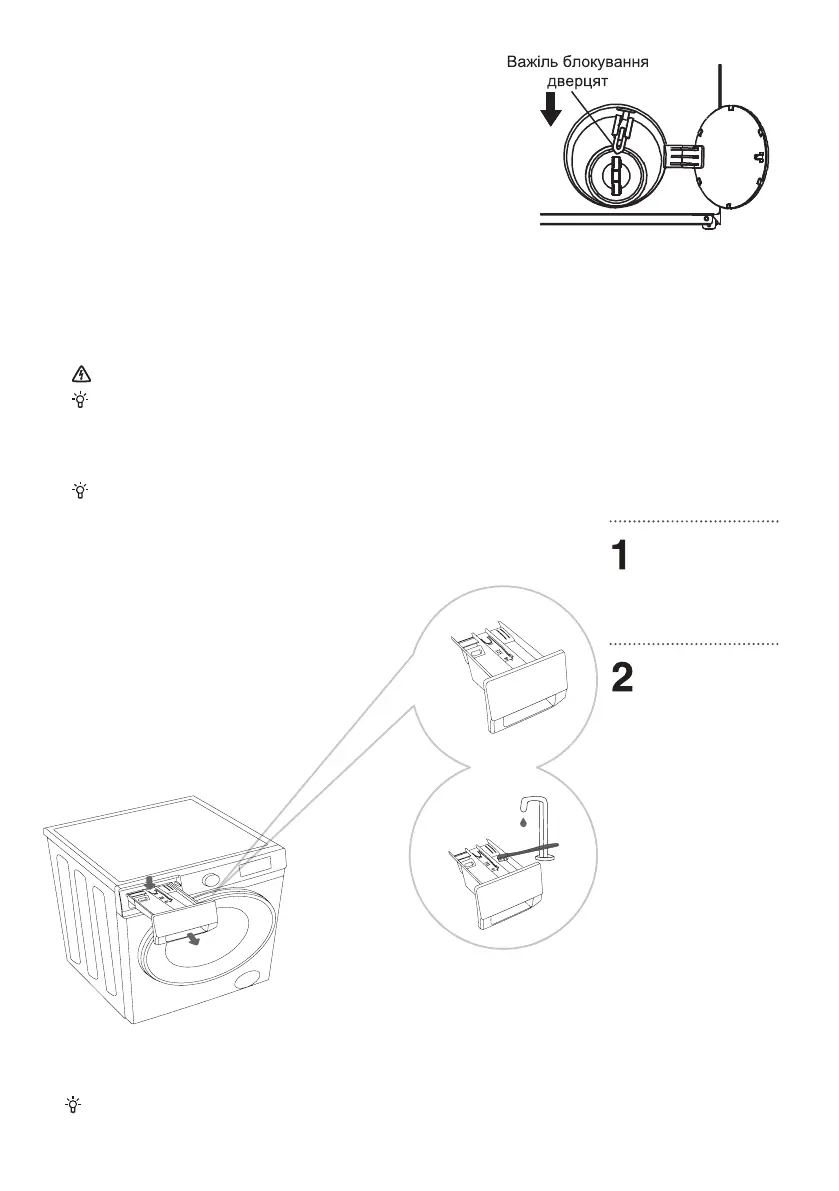 Важіль блокування дверцят

1

2