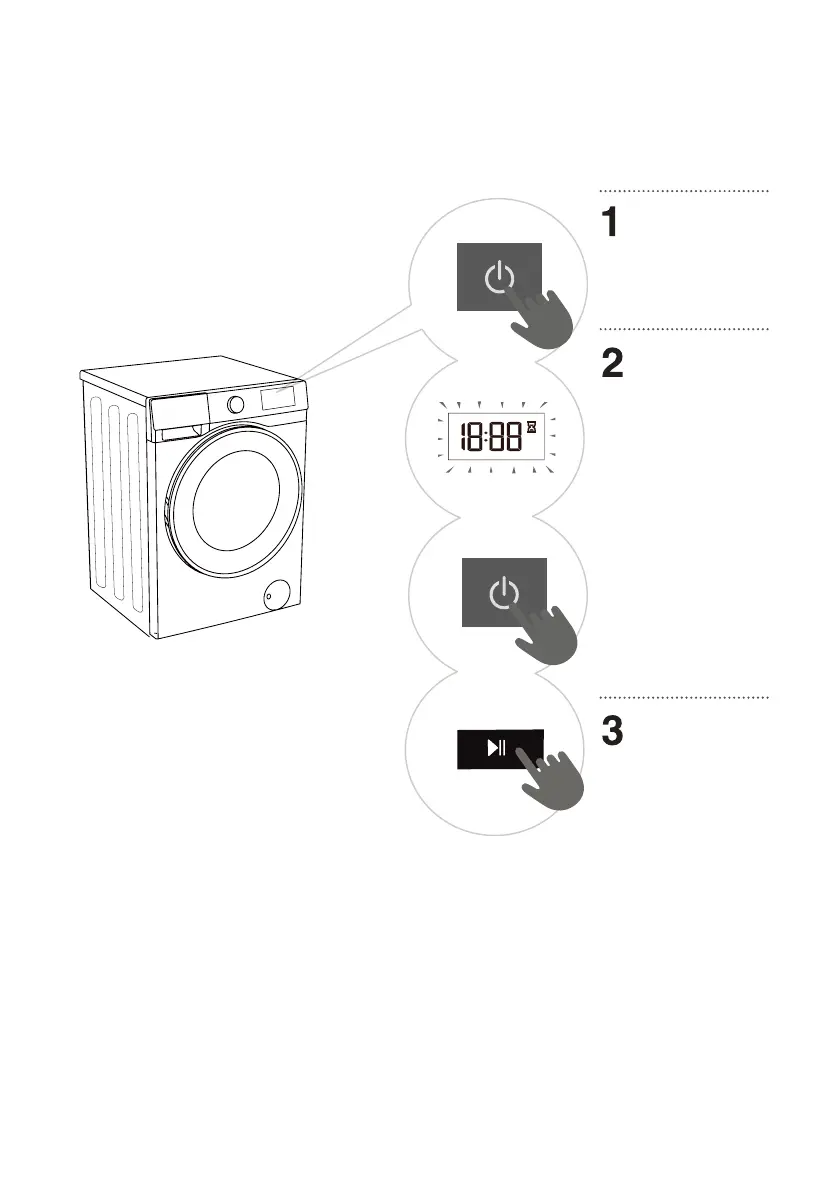 1

2

18:88

3