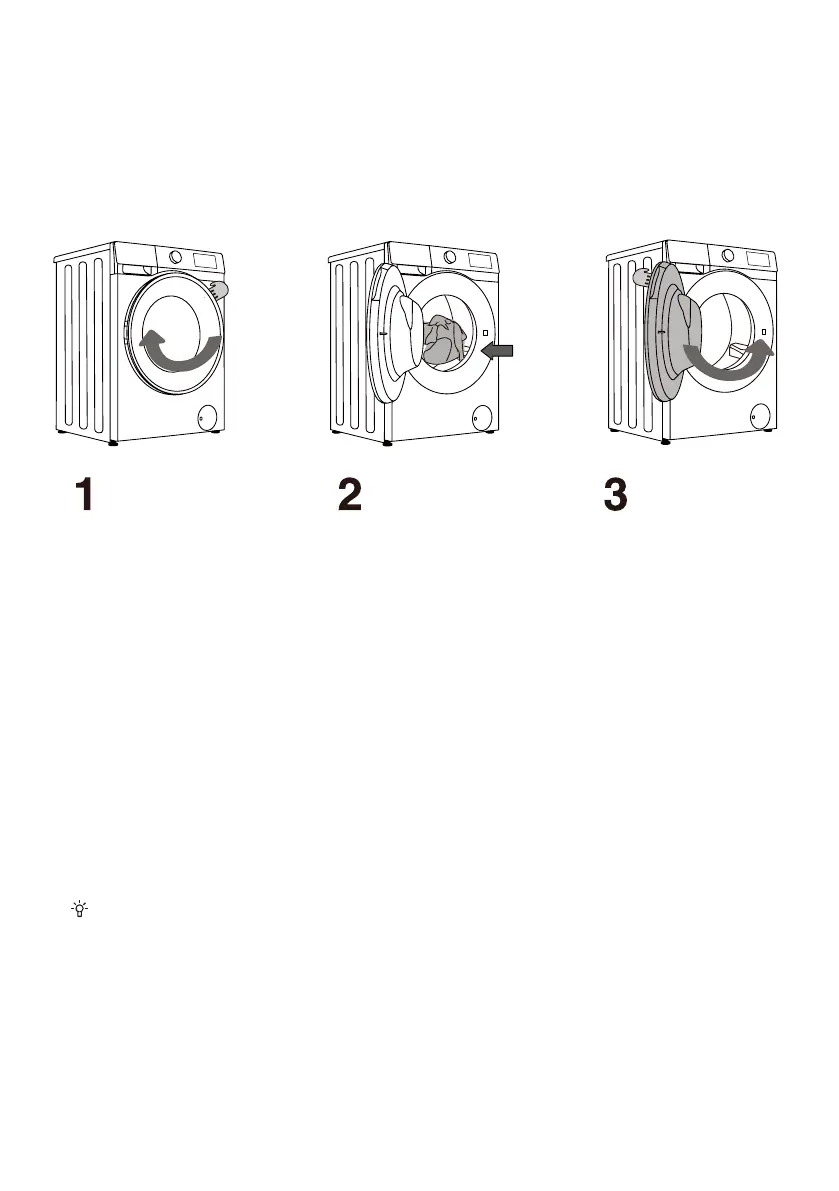 1

2

3