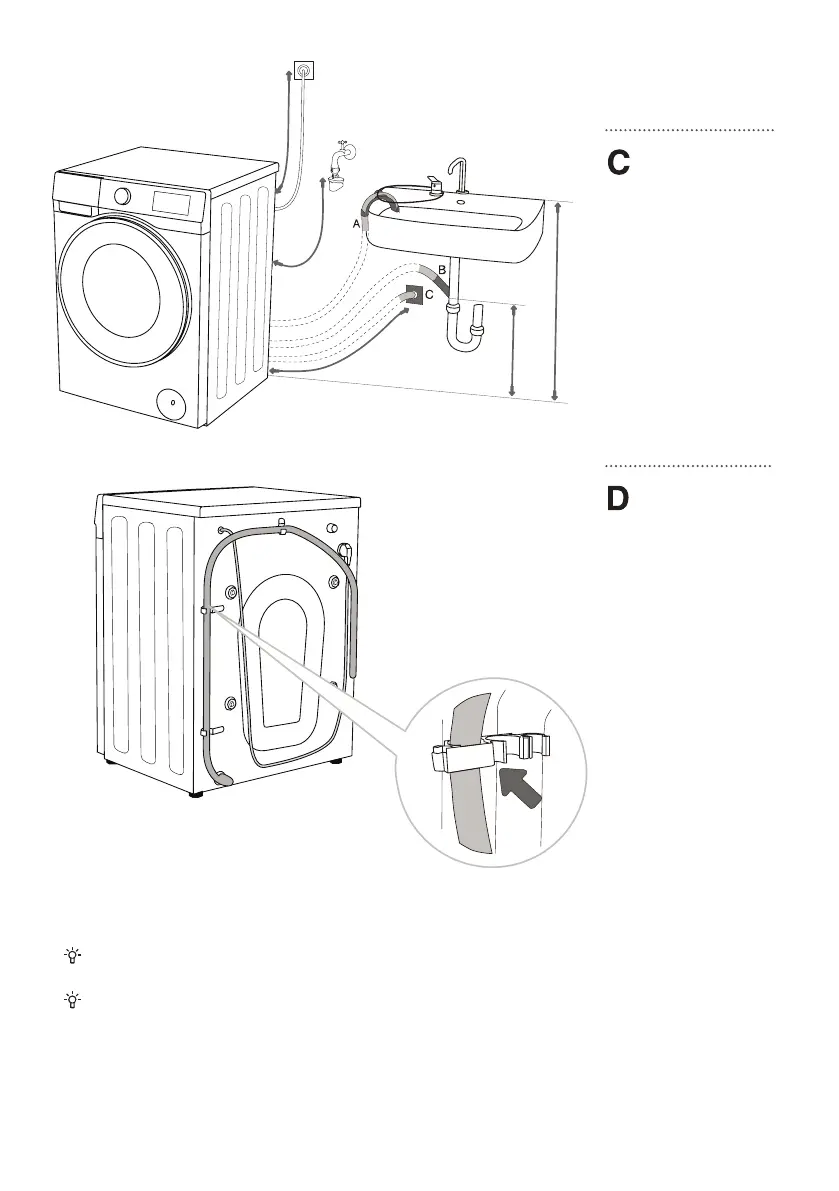 C

A

B

C

D