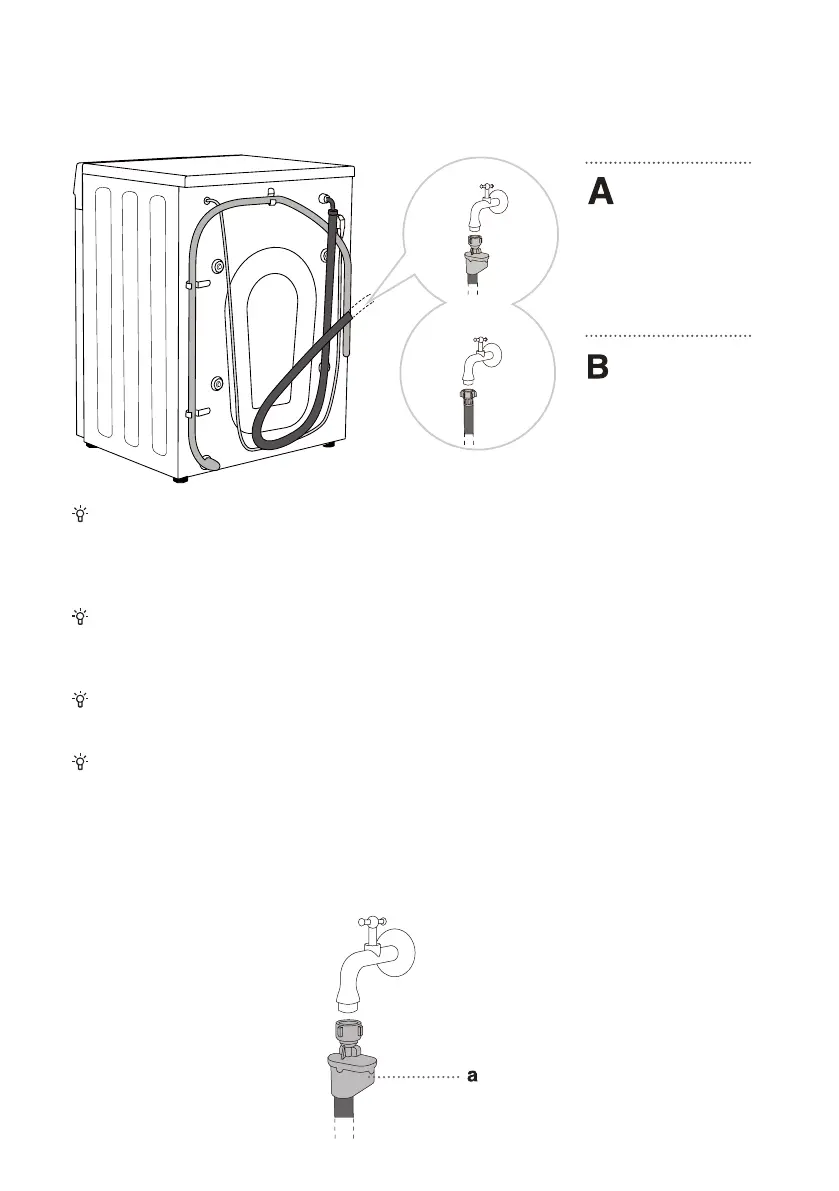 A

B

a