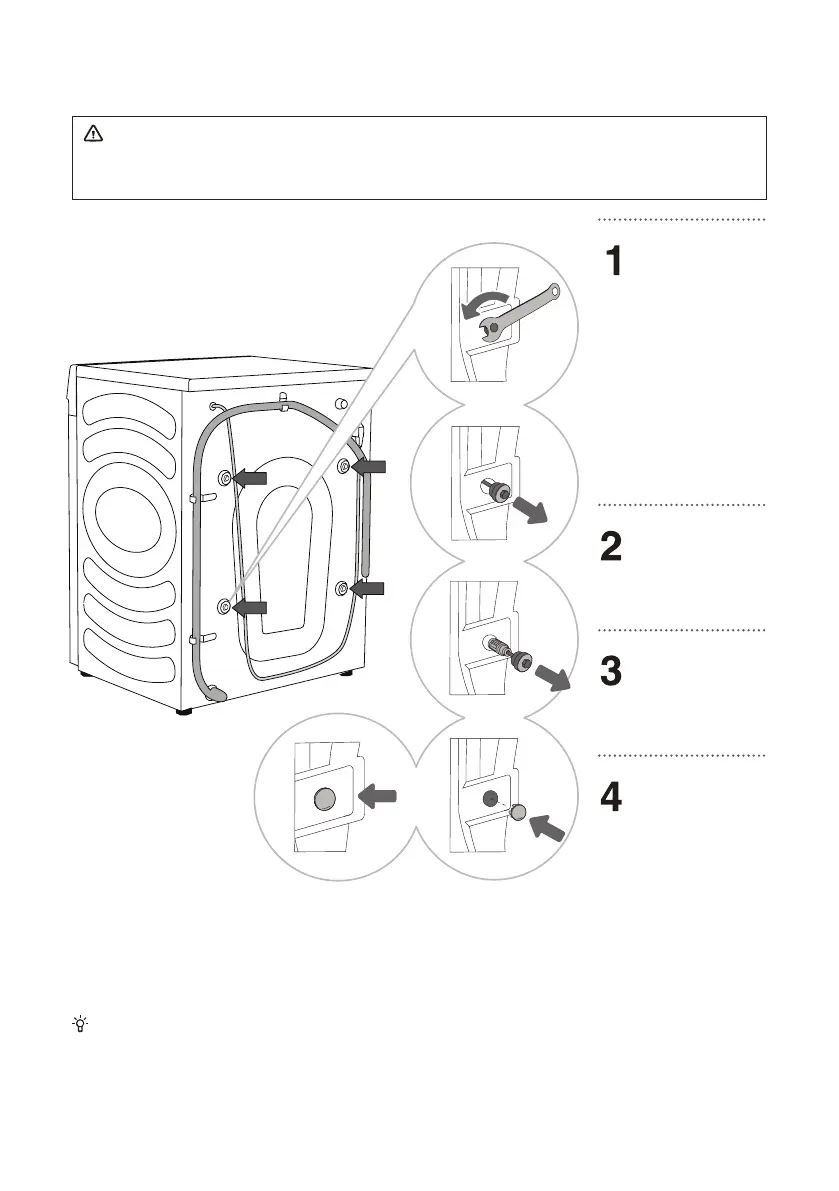 1

2

3

4