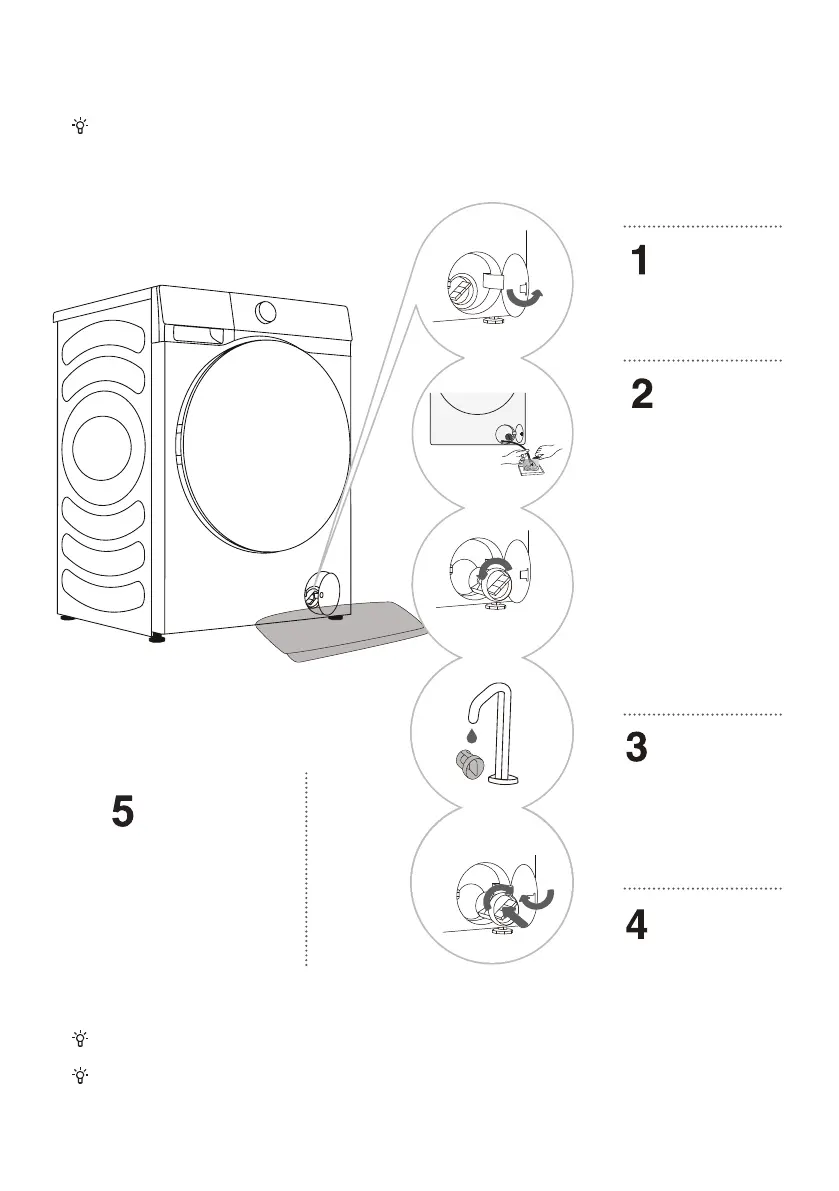 1

2

3

4

5