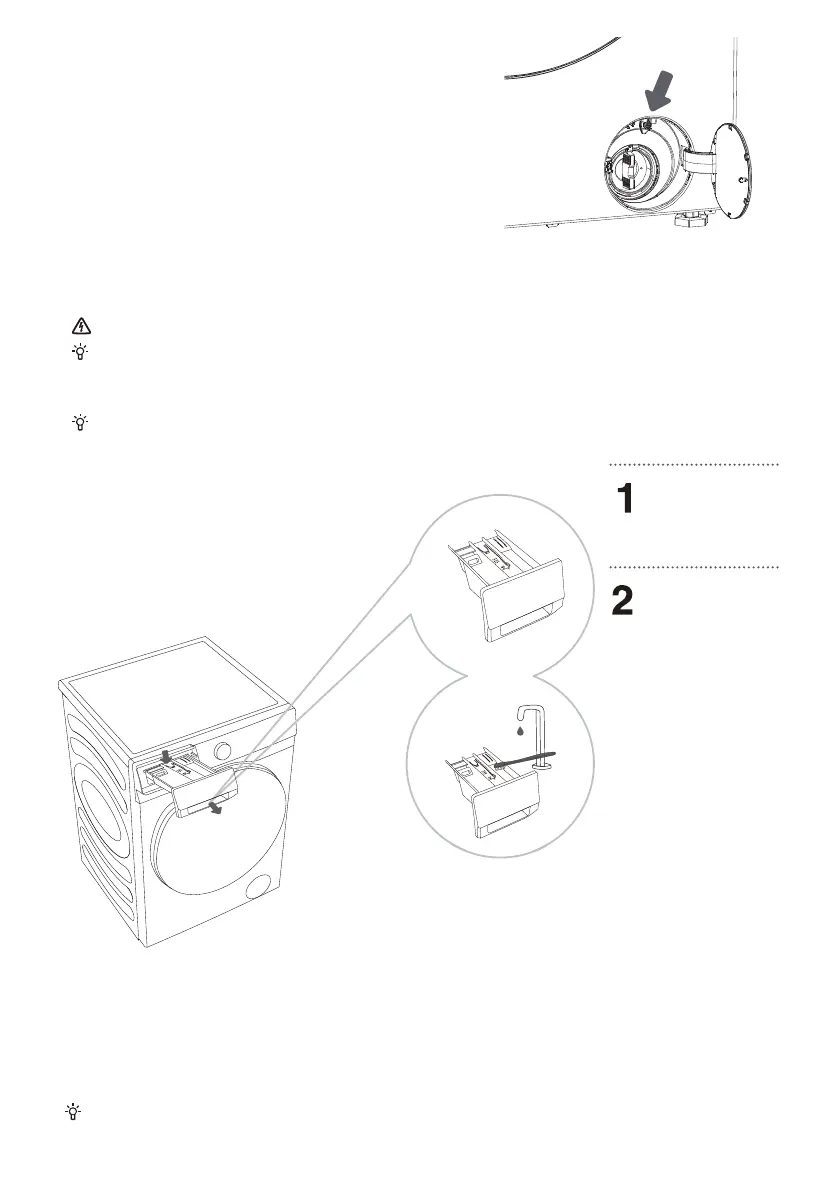 1

2