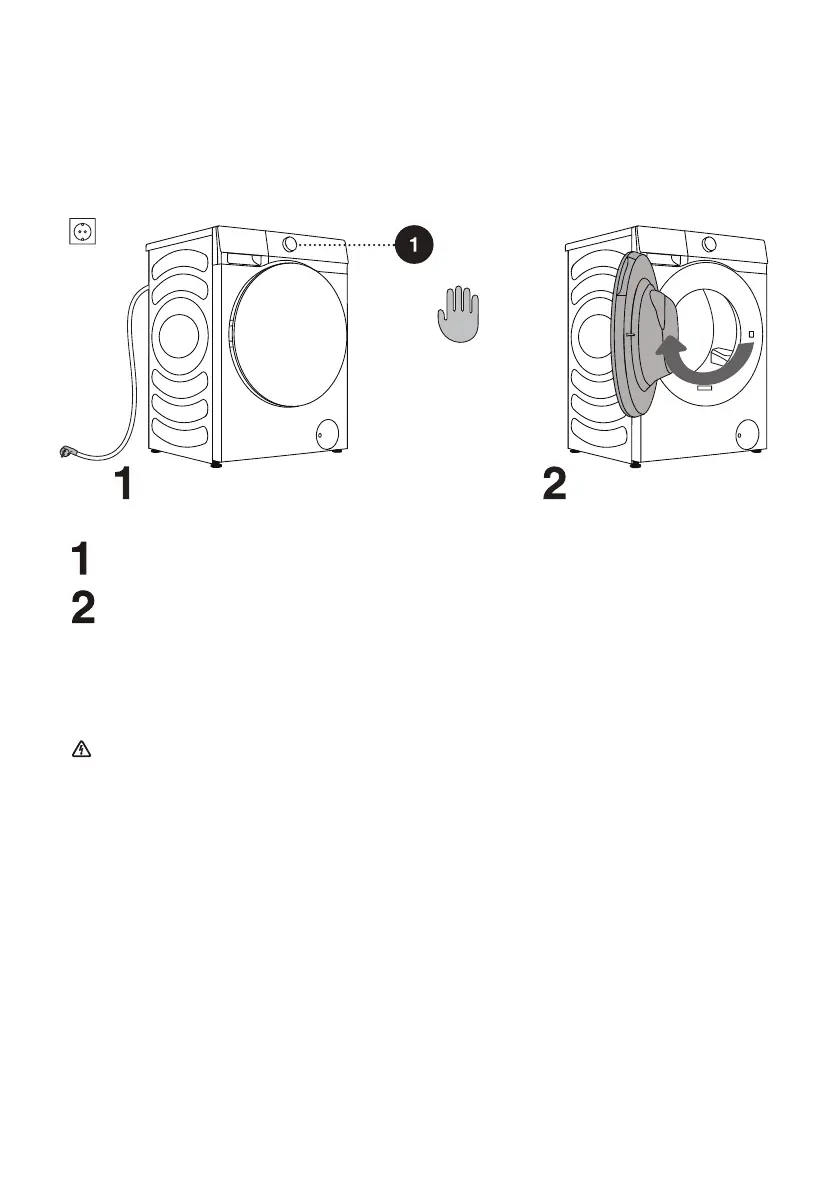 1

1

2

1
2