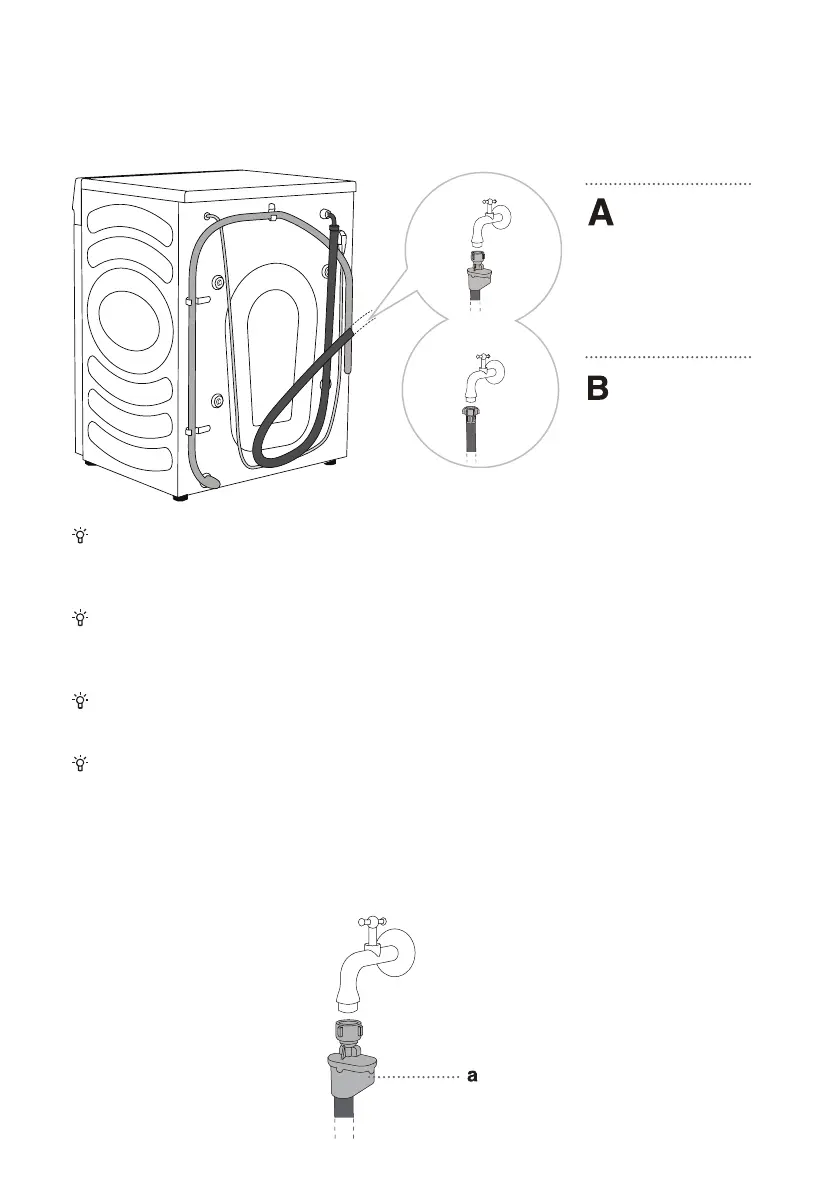 A

B

a