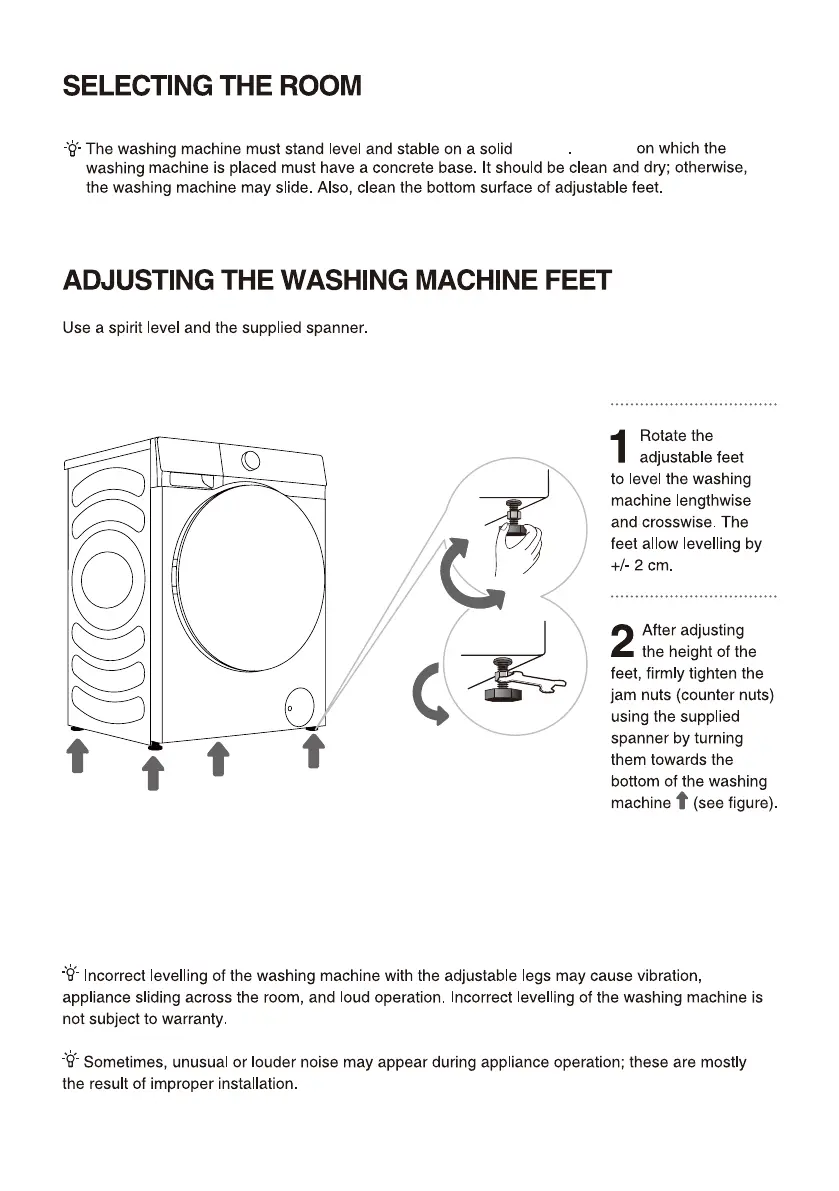 SELECTING THE ROOM

The washing machine must stand level and stable on a solid . on which the washing machine is placed must have a concrete base. It should be clean and dry; otherwise, the washing machine may slide. Also, clean the bottom surface of adjustable feet.

ADJUSTING THE WASHING MACHINE FEET

Use a spirit level and the supplied spanner.

1 Rotate the adjustable feet to level the washing machine lengthwise and crosswise. The feet allow levelling by +/- 2 cm.

2 After adjusting the height of the feet, firmly tighten the jam nuts (counter nuts) using the supplied spanner by turning them towards the bottom of the washing machine (see figure).

Incorrect levelling of the washing machine with the adjustable legs may cause vibration, appliance sliding across the room, and loud operation. Incorrect levelling of the washing machine is not subject to warranty.

Sometimes, unusual or louder noise may appear during appliance operation; these are mostly the result of improper installation.