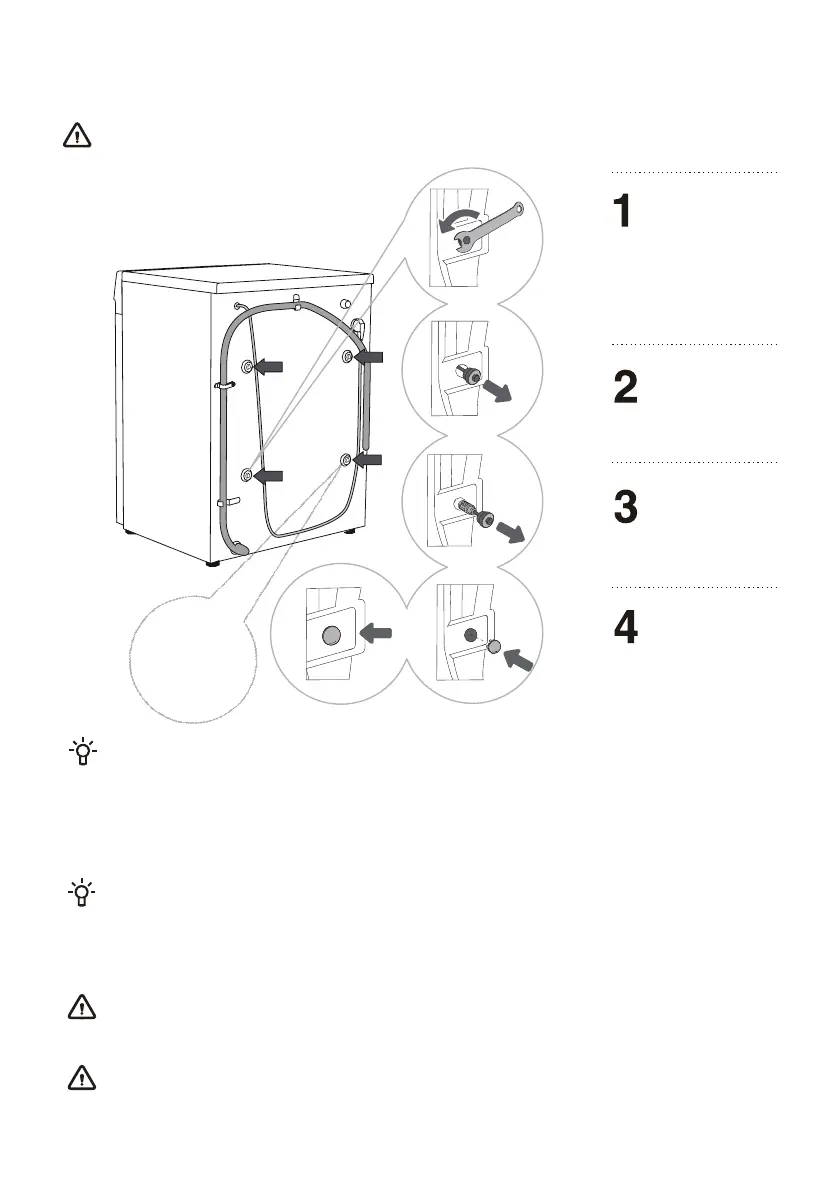 1

2

3

4