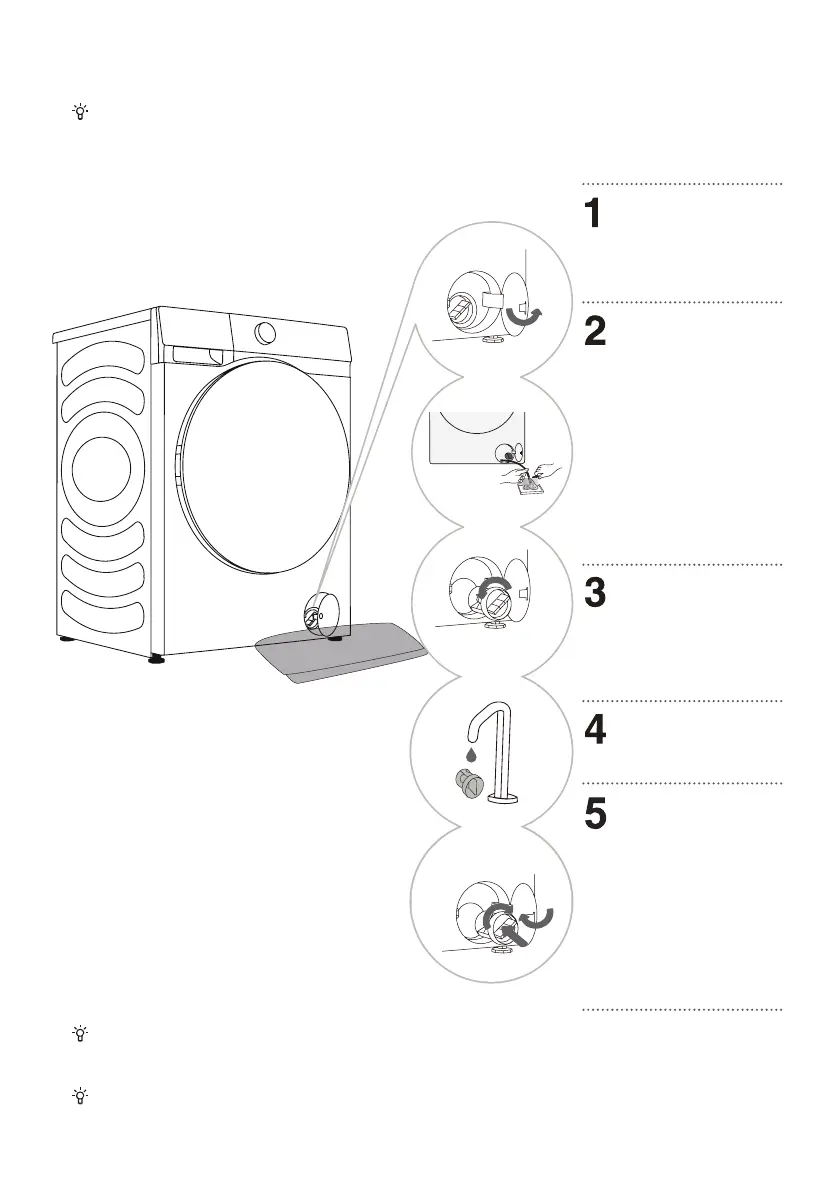 1

2

3

4

5