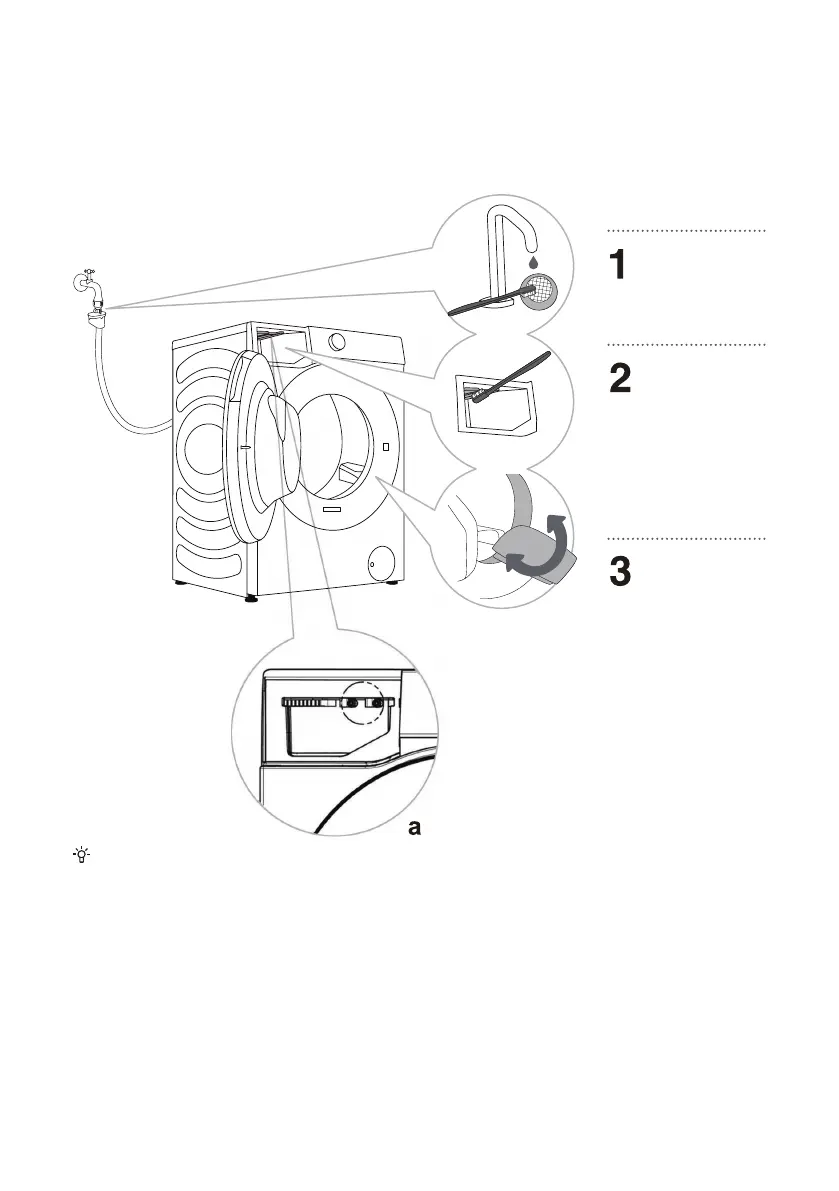 1

2

3

a