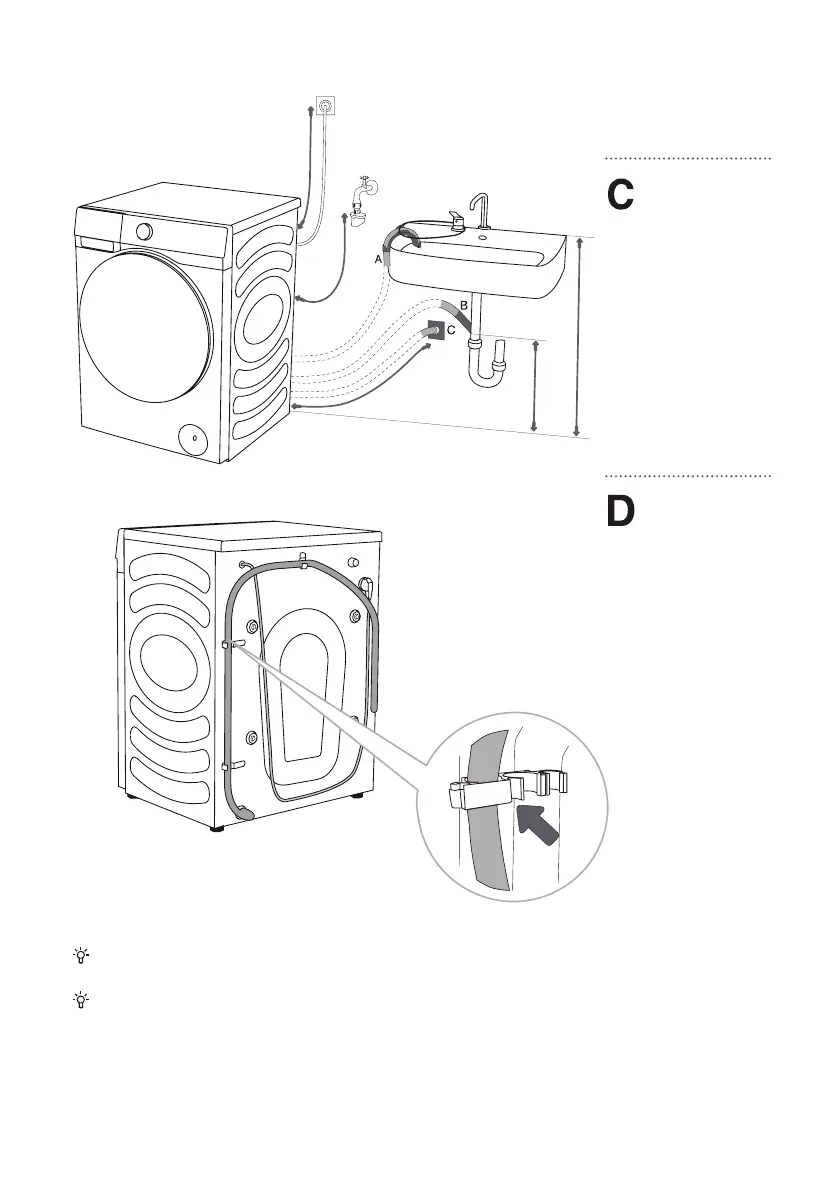 C

A

B

C

D