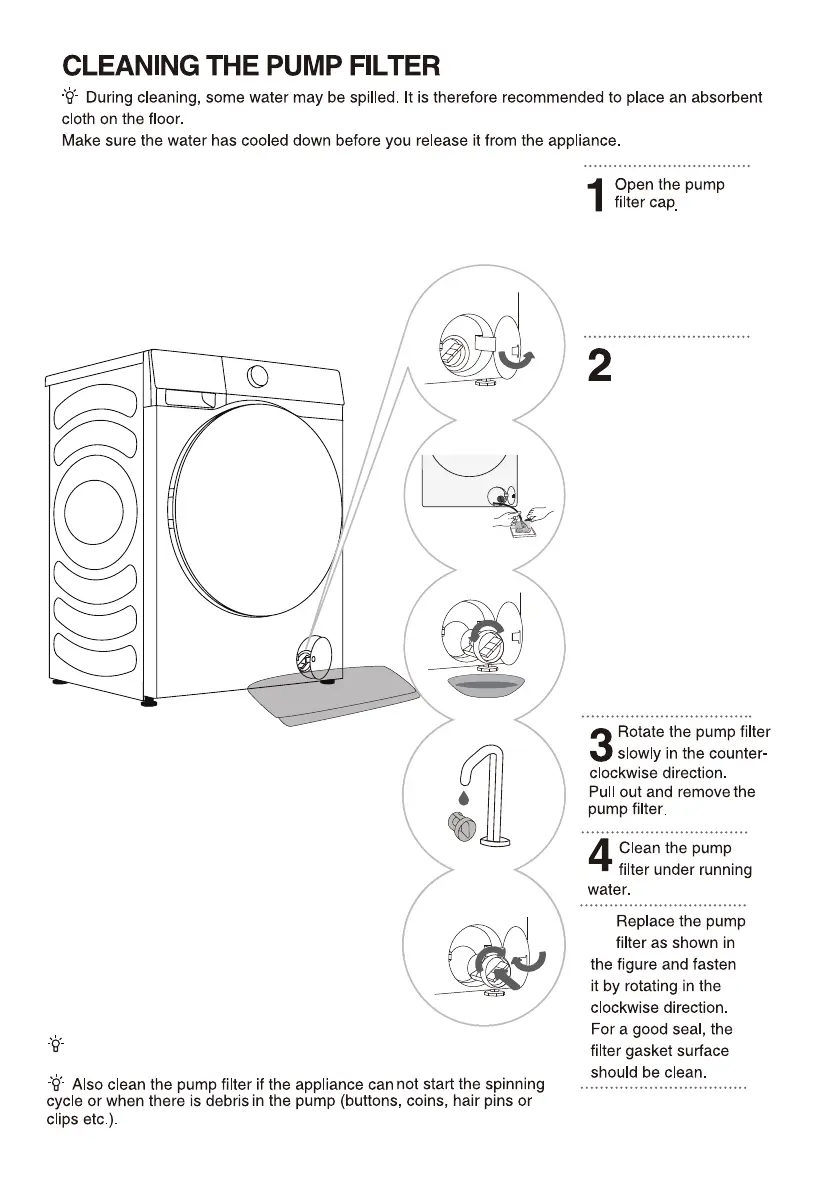 CLEANING THE PUMP FILTER

During cleaning, some water may be spilled. It is therefore recommended to place an absorbent cloth on the floor.
Make sure the water has cooled down before you release it from the appliance.

1 Open the pump filter cap.

2

3 Rotate the pump filter slowly in the counter-clockwise direction. Pull out and remove the pump filter.

4 Clean the pump filter under running water.

Replace the pump filter as shown in the figure and fasten it by rotating in the clockwise direction. For a good seal, the filter gasket surface should be clean.

Also clean the pump filter if the appliance can not start the spinning cycle or when there is debris in the pump (buttons, coins, hair pins or clips etc.).