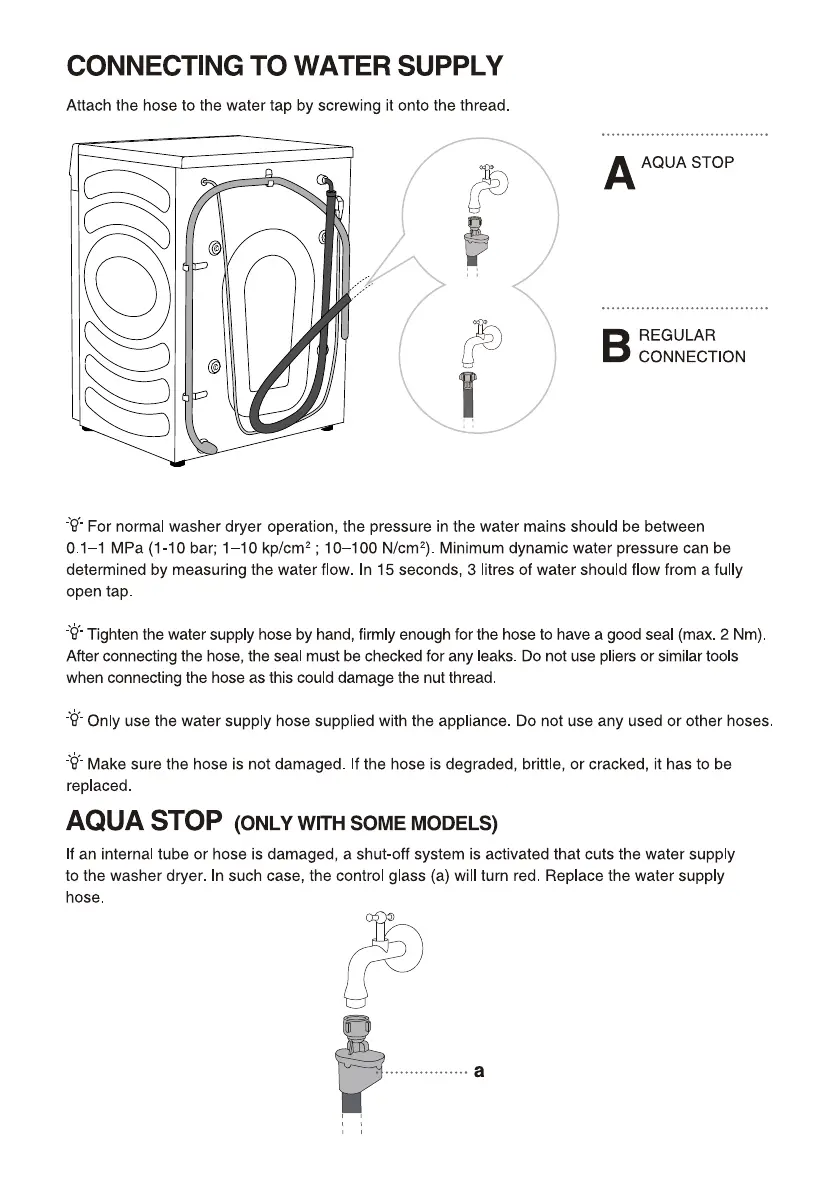 CONNECTING TO WATER SUPPLY

Attach the hose to the water tap by screwing it onto the thread.

A AQUA STOP

B REGULAR CONNECTION

For normal washer dryer operation, the pressure in the water mains should be between 0.1–1 MPa (1-10 bar; 1–10 kp/cm$^2$ ; 10–100 N/cm$^2$). Minimum dynamic water pressure can be determined by measuring the water flow. In 15 seconds, 3 litres of water should flow from a fully open tap.

Tighten the water supply hose by hand, firmly enough for the hose to have a good seal (max. 2 Nm). After connecting the hose, the seal must be checked for any leaks. Do not use pliers or similar tools when connecting the hose as this could damage the nut thread.

Only use the water supply hose supplied with the appliance. Do not use any used or other hoses.

Make sure the hose is not damaged. If the hose is degraded, brittle, or cracked, it has to be replaced.

AQUA STOP (ONLY WITH SOME MODELS)

If an internal tube or hose is damaged, a shut-off system is activated that cuts the water supply to the washer dryer. In such case, the control glass (a) will turn red. Replace the water supply hose.

a