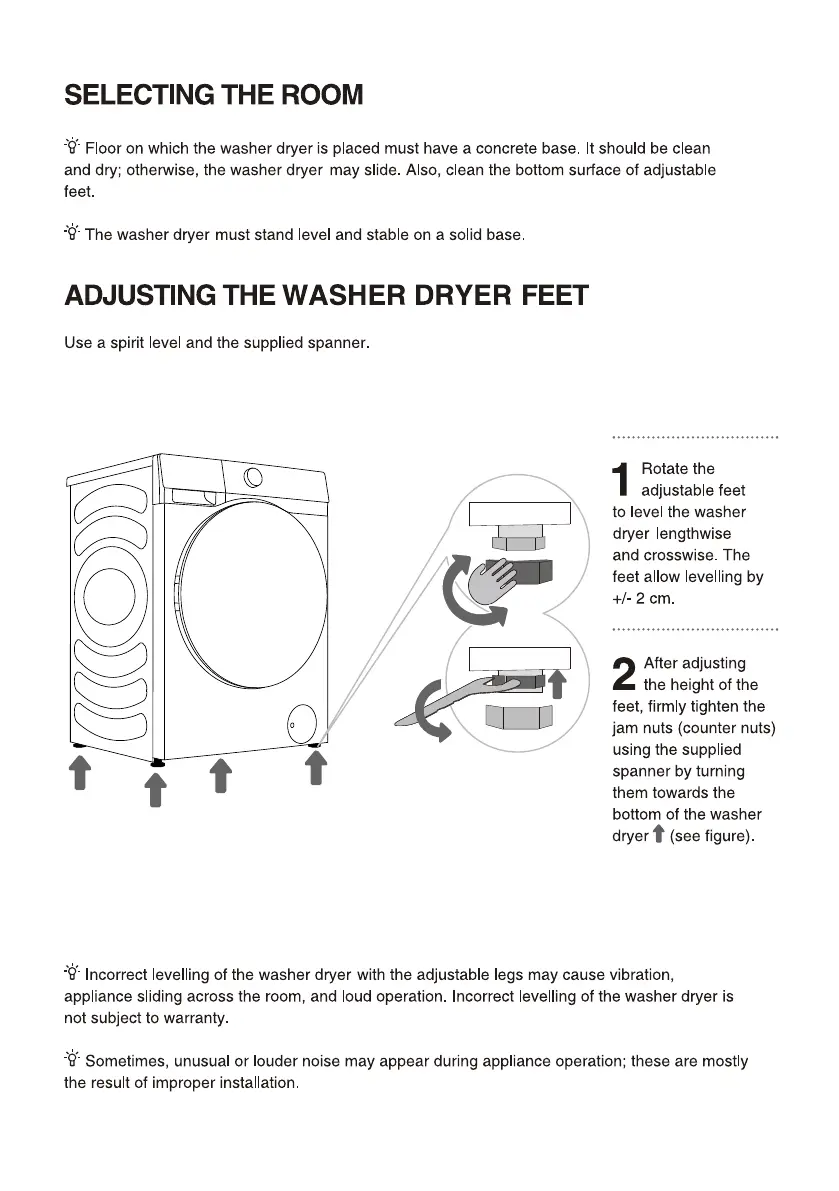 SELECTING THE ROOM

Floor on which the washer dryer is placed must have a concrete base. It should be clean and dry; otherwise, the washer dryer may slide. Also, clean the bottom surface of adjustable feet.

The washer dryer must stand level and stable on a solid base.

ADJUSTING THE WASHER DRYER FEET

Use a spirit level and the supplied spanner.

1 Rotate the adjustable feet to level the washer dryer lengthwise and crosswise. The feet allow levelling by +/- 2 cm.

2 After adjusting the height of the feet, firmly tighten the jam nuts (counter nuts) using the supplied spanner by turning them towards the bottom of the washer dryer (see figure).

Incorrect levelling of the washer dryer with the adjustable legs may cause vibration, appliance sliding across the room, and loud operation. Incorrect levelling of the washer dryer is not subject to warranty.

Sometimes, unusual or louder noise may appear during appliance operation; these are mostly the result of improper installation.