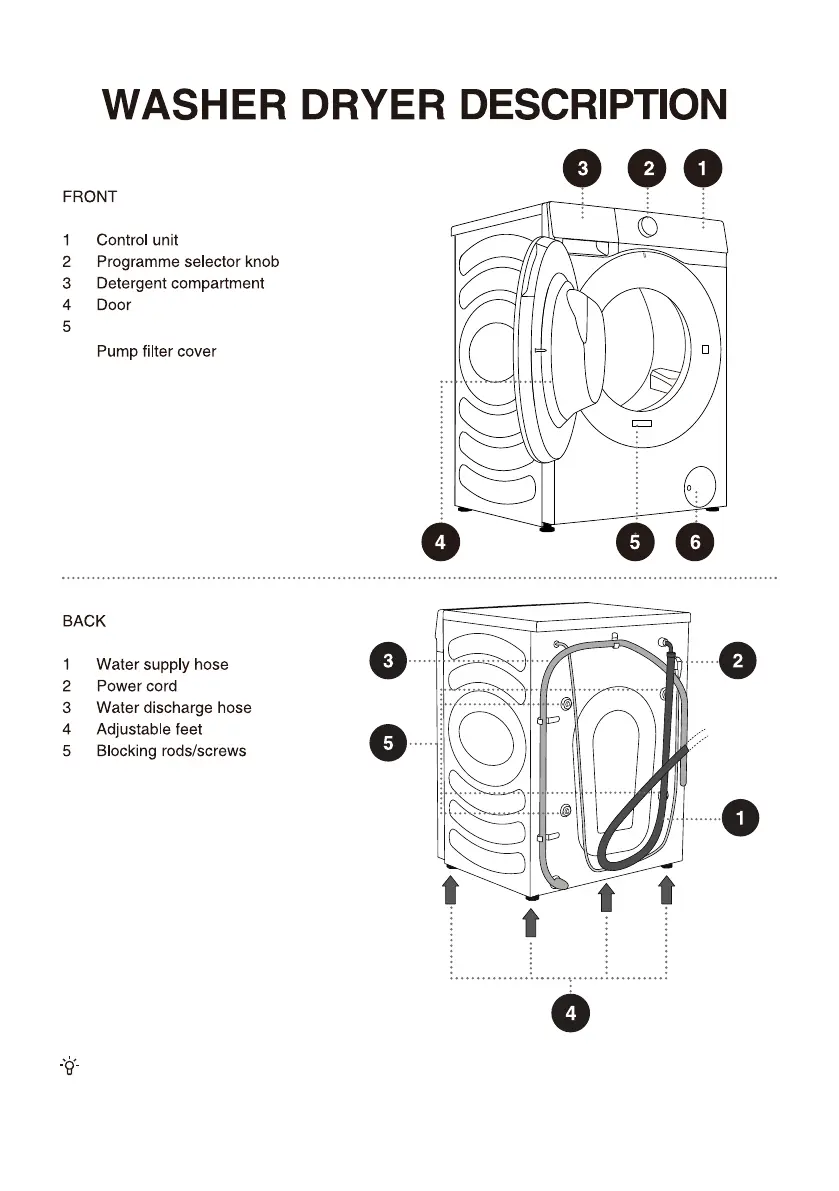 WASHER DRYER DESCRIPTION

FRONT

1 Control unit
2 Programme selector knob
3 Detergent compartment
4 Door
5

Pump filter cover

3 2 1

4 5 6

BACK

1 Water supply hose
2 Power cord
3 Water discharge hose
4 Adjustable feet
5 Blocking rods/screws

3 2

5

1

4