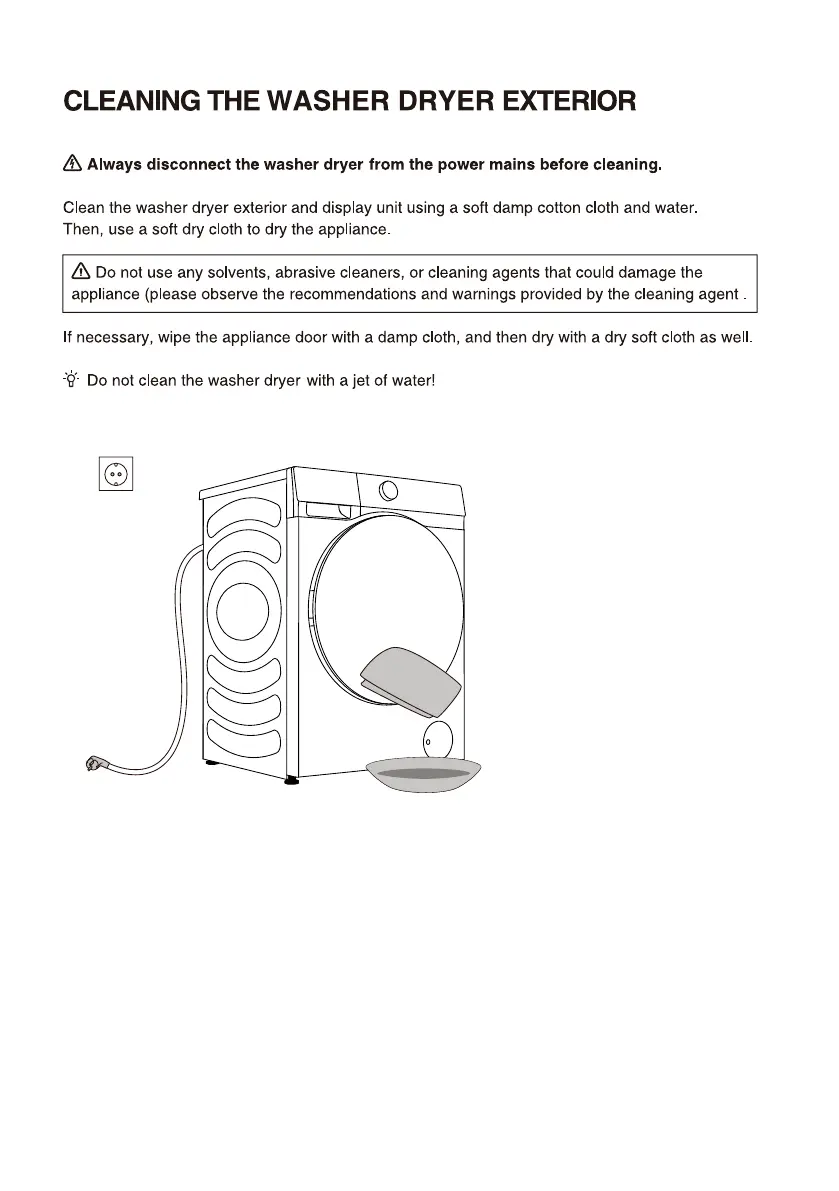 CLEANING THE WASHER DRYER EXTERIOR

Always disconnect the washer dryer from the power mains before cleaning.

Clean the washer dryer exterior and display unit using a soft damp cotton cloth and water. Then, use a soft dry cloth to dry the appliance.

Do not use any solvents, abrasive cleaners, or cleaning agents that could damage the appliance (please observe the recommendations and warnings provided by the cleaning agent .

If necessary, wipe the appliance door with a damp cloth, and then dry with a dry soft cloth as well.

Do not clean the washer dryer with a jet of water!