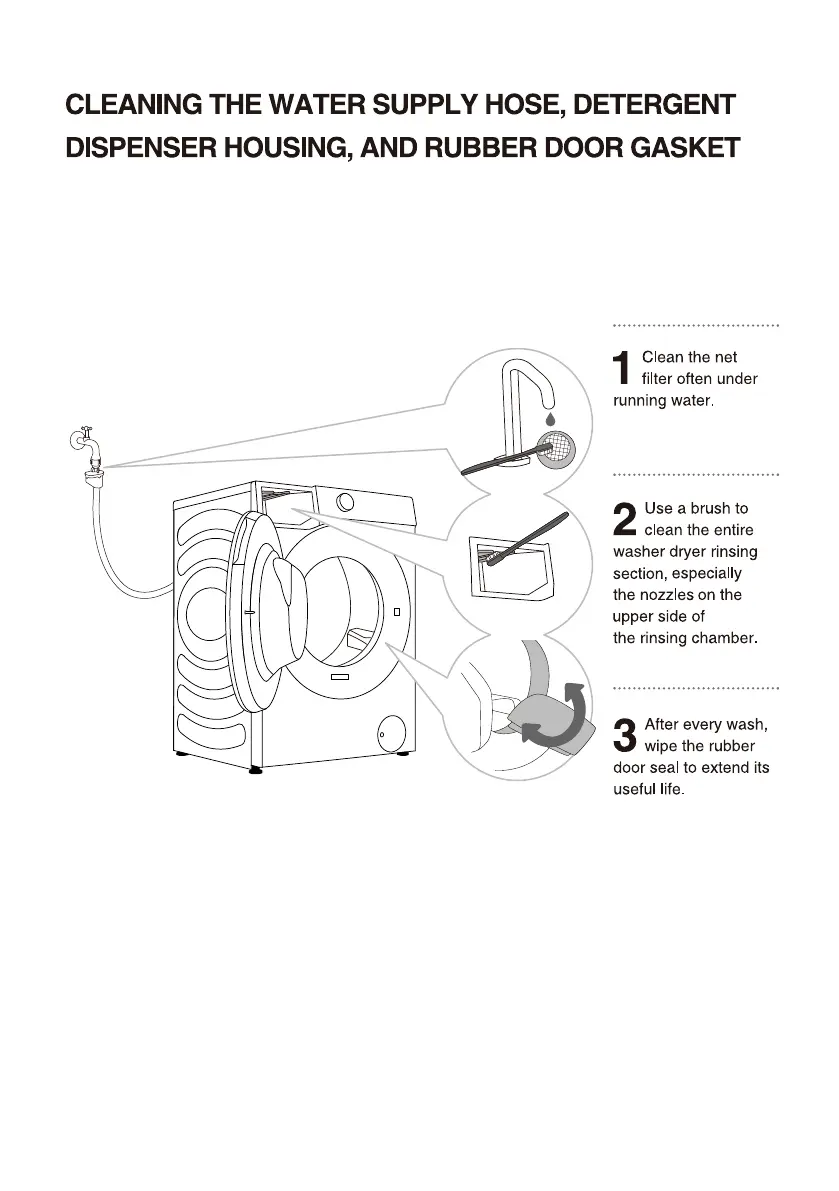 CLEANING THE WATER SUPPLY HOSE, DETERGENT DISPENSER HOUSING, AND RUBBER DOOR GASKET

1 Clean the net filter often under running water.

2 Use a brush to clean the entire washer dryer rinsing section, especially the nozzles on the upper side of the rinsing chamber.

3 After every wash, wipe the rubber door seal to extend its useful life.