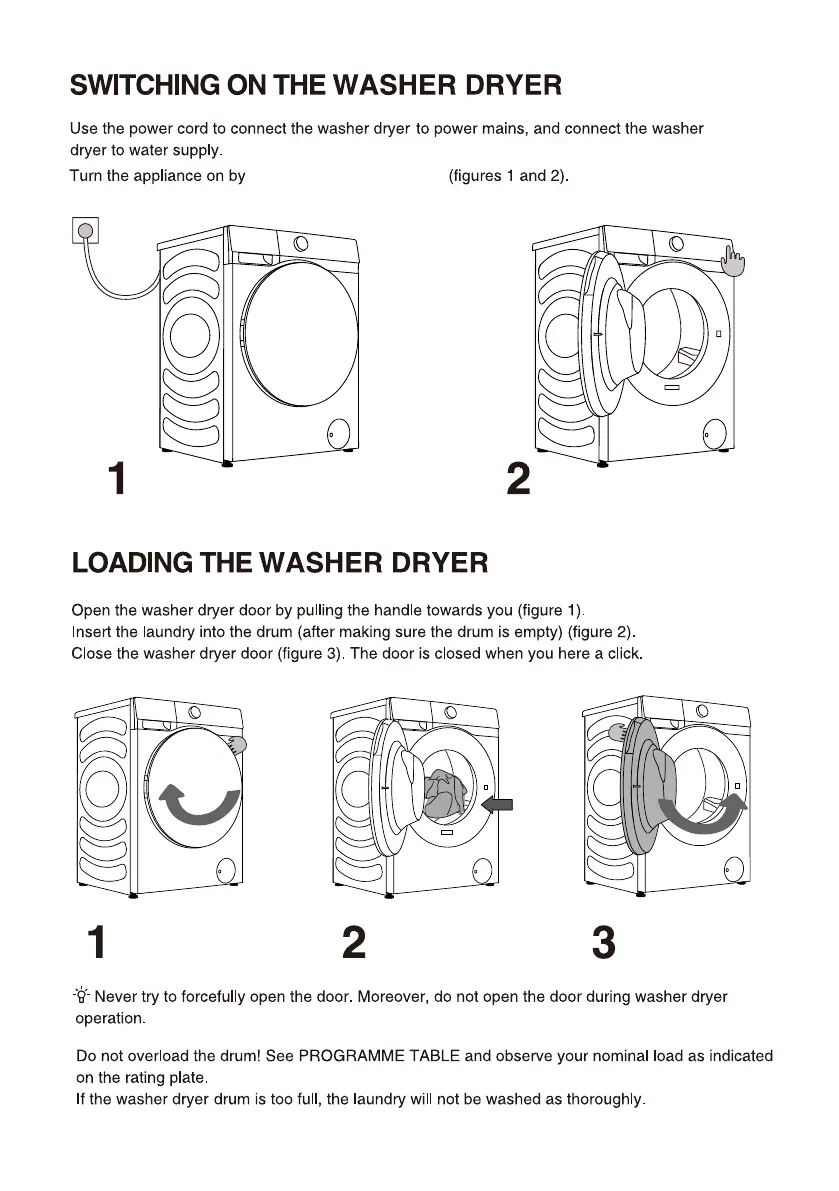 SWITCHING ON THE WASHER DRYER

Use the power cord to connect the washer dryer to power mains, and connect the washer dryer to water supply.
Turn the appliance on by (figures 1 and 2).

1

2

LOADING THE WASHER DRYER

Open the washer dryer door by pulling the handle towards you (figure 1).
Insert the laundry into the drum (after making sure the drum is empty) (figure 2).
Close the washer dryer door (figure 3). The door is closed when you here a click.

1

2

3

Never try to forcefully open the door. Moreover, do not open the door during washer dryer operation.

Do not overload the drum! See PROGRAMME TABLE and observe your nominal load as indicated on the rating plate.
If the washer dryer drum is too full, the laundry will not be washed as thoroughly.