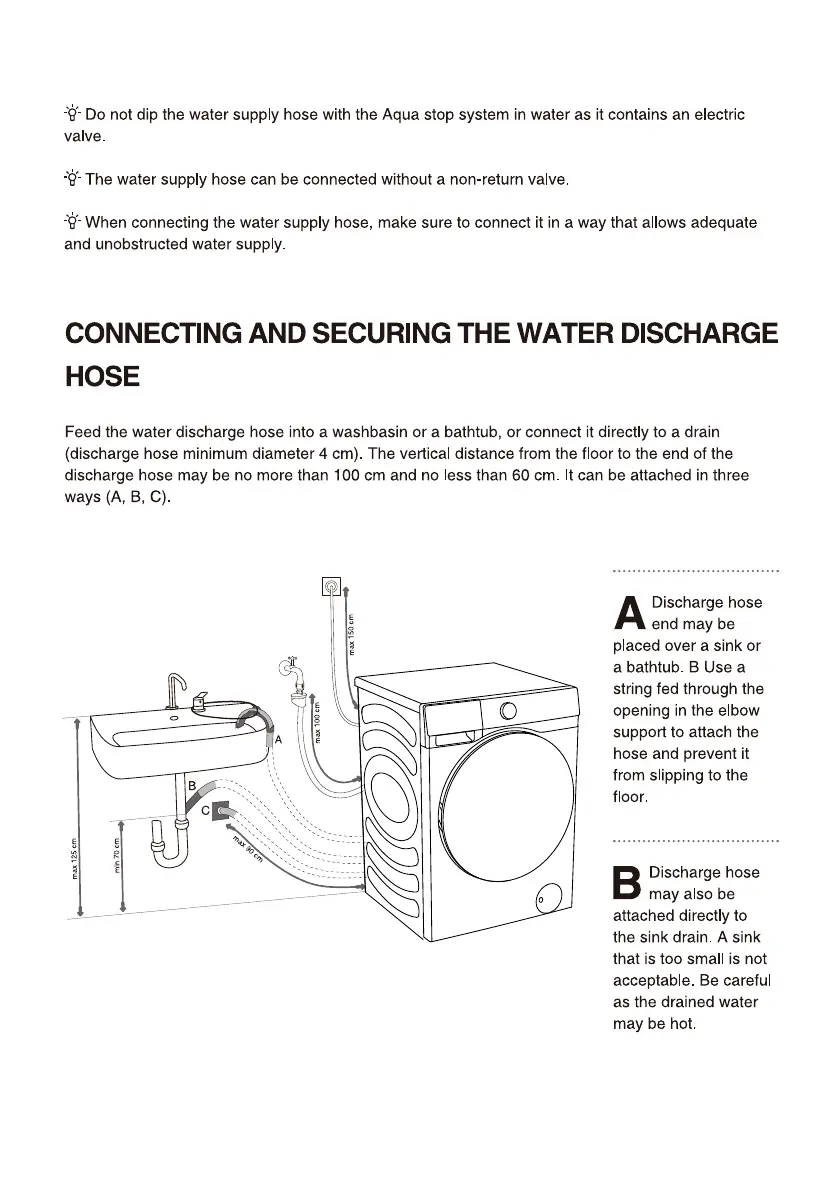 Do not dip the water supply hose with the Aqua stop system in water as it contains an electric valve.

The water supply hose can be connected without a non-return valve.

When connecting the water supply hose, make sure to connect it in a way that allows adequate and unobstructed water supply.

CONNECTING AND SECURING THE WATER DISCHARGE HOSE

Feed the water discharge hose into a washbasin or a bathtub, or connect it directly to a drain (discharge hose minimum diameter 4 cm). The vertical distance from the floor to the end of the discharge hose may be no more than 100 cm and no less than 60 cm. It can be attached in three ways (A, B, C).

max 150 cm
max 100 cm
A
B
C
max 90 cm
max 125 cm
min 70 cm

A Discharge hose end may be placed over a sink or a bathtub. B Use a string fed through the opening in the elbow support to attach the hose and prevent it from slipping to the floor.

B Discharge hose may also be attached directly to the sink drain. A sink that is too small is not acceptable. Be careful as the drained water may be hot.