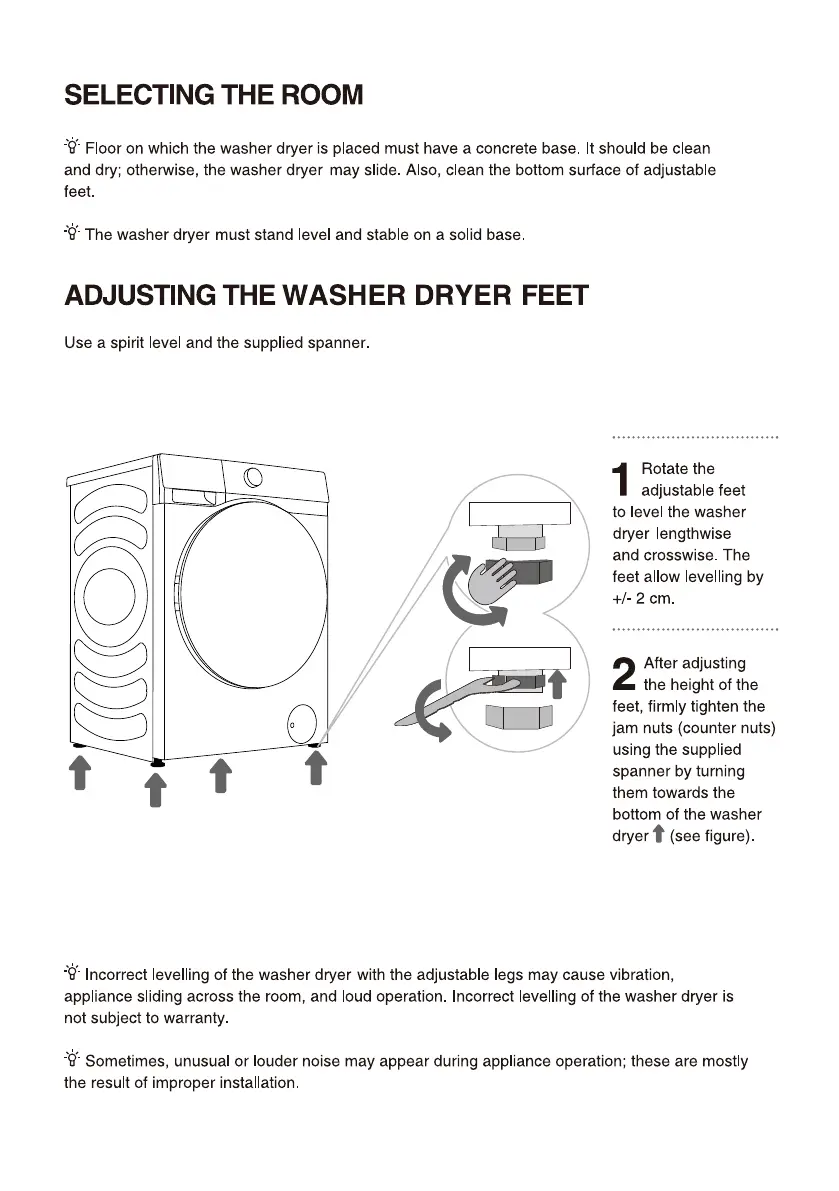 SELECTING THE ROOM

Floor on which the washer dryer is placed must have a concrete base. It should be clean and dry; otherwise, the washer dryer may slide. Also, clean the bottom surface of adjustable feet.

The washer dryer must stand level and stable on a solid base.

ADJUSTING THE WASHER DRYER FEET

Use a spirit level and the supplied spanner.

1 Rotate the adjustable feet to level the washer dryer lengthwise and crosswise. The feet allow levelling by +/- 2 cm.

2 After adjusting the height of the feet, firmly tighten the jam nuts (counter nuts) using the supplied spanner by turning them towards the bottom of the washer dryer (see figure).

Incorrect levelling of the washer dryer with the adjustable legs may cause vibration, appliance sliding across the room, and loud operation. Incorrect levelling of the washer dryer is not subject to warranty.

Sometimes, unusual or louder noise may appear during appliance operation; these are mostly the result of improper installation.