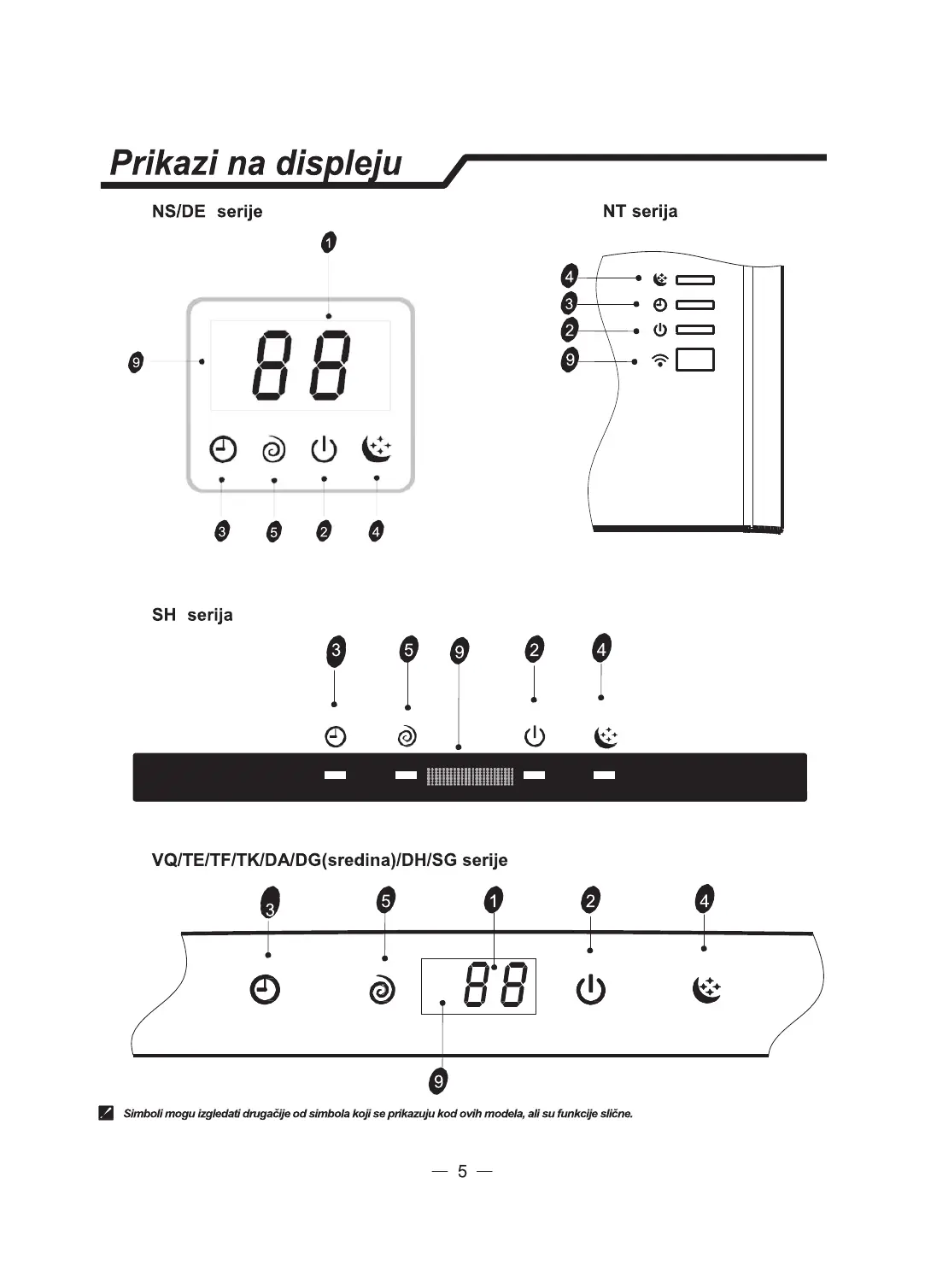 Prikazi na displeju

NS/DE serije

1

9

88

3 5 2 4

NT serija

4
3
2
9

SH serija

3 5 9 2 4

VQ/TE/TF/TK/DA/DG(sredina)/DH/SG serije

3 5 1 2 4

88

9

Simboli mogu izgledati drugačije od simbola koji se prikazuju kod ovih modela, ali su funkcije slične.

— 5 —