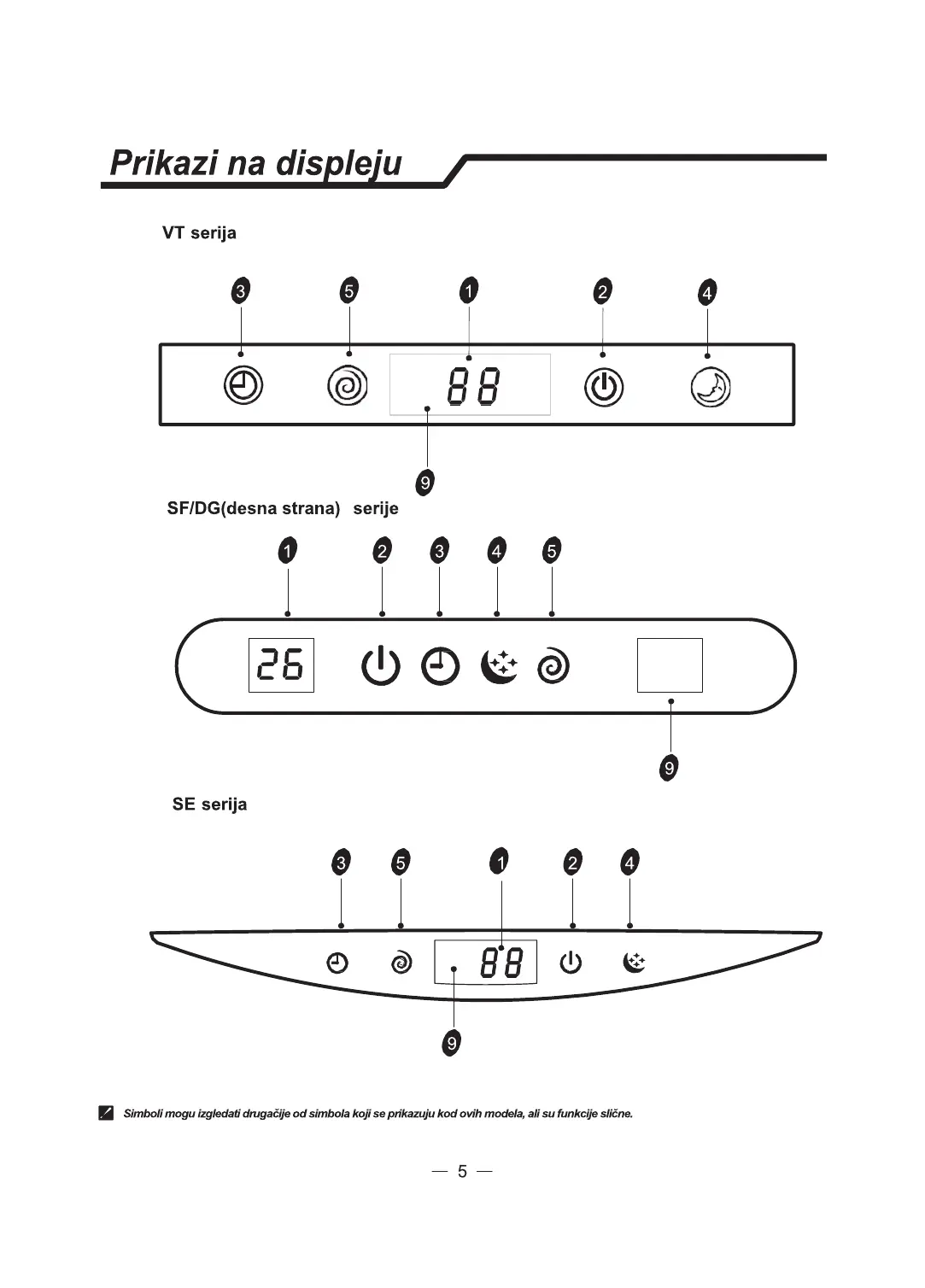 Prikazi na displeju

VT serija

3 5 1 2 4

88

9

SF/DG(desna strana) serije

1 2 3 4 5

26

9

SE serija

3 5 1 2 4

88

9

Simboli mogu izgledati drugačije od simbola koji se prikazuju kod ovih modela, ali su funkcije slične.

— 5 —