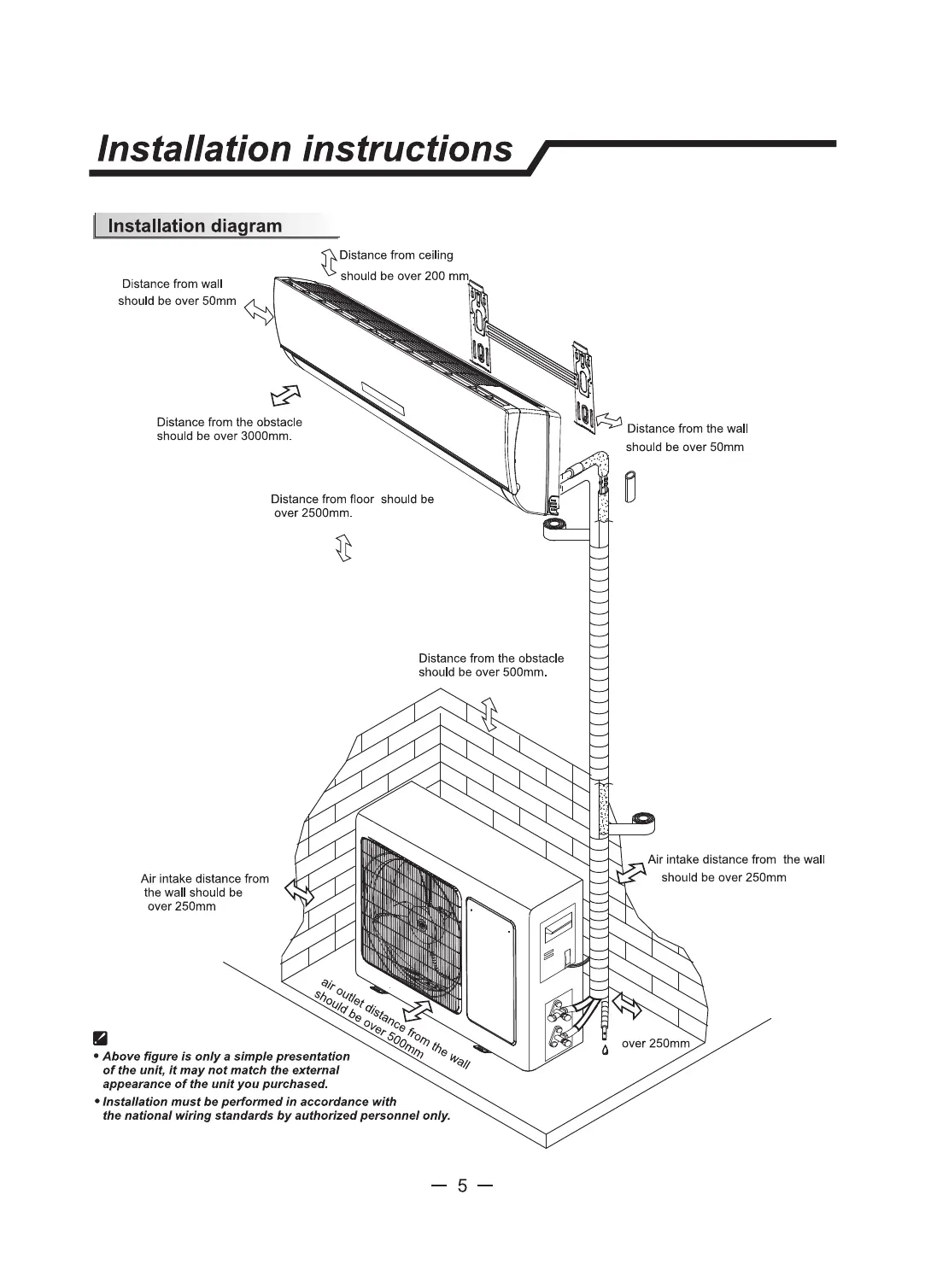 Installation instructions

Installation diagram

Distance from ceiling should be over 200 mm

Distance from wall should be over 50mm

Distance from the obstacle should be over 3000mm.

Distance from the wall should be over 50mm

Distance from floor should be over 2500mm.

Distance from the obstacle should be over 500mm.

Air intake distance from the wall should be over 250mm

Air intake distance from the wall should be over 250mm

air outlet distance from the wall should be over 500mm

over 250mm

• Above figure is only a simple presentation of the unit, it may not match the external appearance of the unit you purchased.
• Installation must be performed in accordance with the national wiring standards by authorized personnel only.

— 5 —