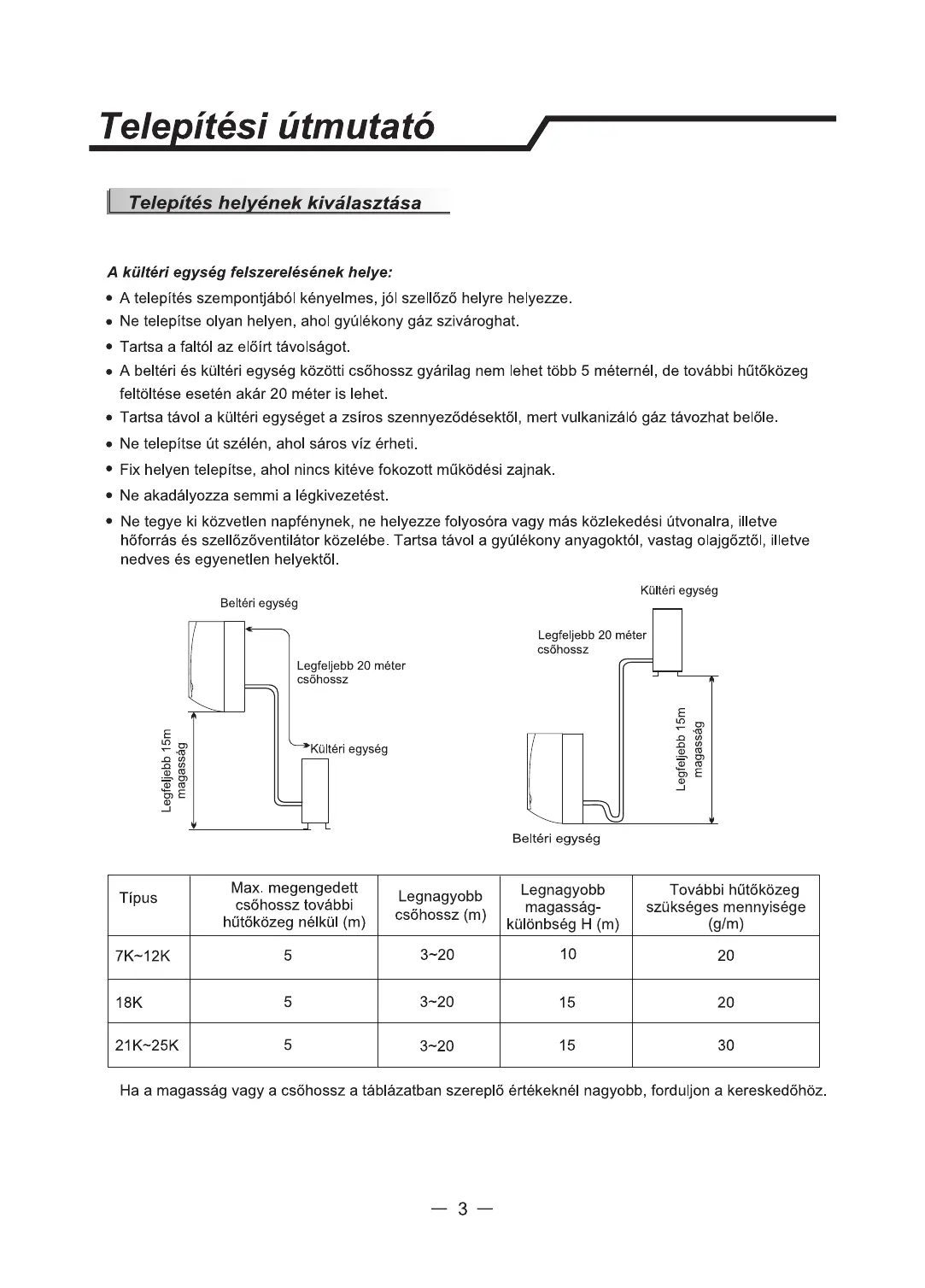 Telepítési útmutató

Telepítés helyének kiválasztása

A kültéri egység felszerelésének helye:

• A telepítés szempontjából kényelmes, jól szellőző helyre helyezze.
• Ne telepítse olyan helyen, ahol gyúlékony gáz szivároghat.
• Tartsa a faltól az előírt távolságot.
• A beltéri és kültéri egység közötti csőhossz gyárilag nem lehet több 5 méternél, de további hűtőközeg feltöltése esetén akár 20 méter is lehet.
• Tartsa távol a kültéri egységet a zsíros szennyeződésektől, mert vulkanizáló gáz távozhat belőle.
• Ne telepítse út szélén, ahol sáros víz érheti.
• Fix helyen telepítse, ahol nincs kitéve fokozott működési zajnak.
• Ne akadályozza semmi a légkivezetést.
• Ne tegye ki közvetlen napfénynek, ne helyezze folyosóra vagy más közlekedési útvonalra, illetve hőforrás és szellőzőventilátor közelébe. Tartsa távol a gyúlékony anyagoktól, vastag olajgőztől, illetve nedves és egyenetlen helyektől.

Beltéri egység
Legfeljebb 20 méter csőhossz
Kültéri egység
Legfeljebb 15m magasság

Kültéri egység
Legfeljebb 20 méter csőhossz
Legfeljebb 15m magasság
Beltéri egység

| Típus | Max. megengedett csőhossz további hűtőközeg nélkül (m) | Legnagyobb csőhossz (m) | Legnagyobb magasság-különbség H (m) | További hűtőközeg szükséges mennyisége (g/m) |
|---|---|---|---|---|
| 7K~12K | 5 | 3~20 | 10 | 20 |
| 18K | 5 | 3~20 | 15 | 20 |
| 21K~25K | 5 | 3~20 | 15 | 30 |

Ha a magasság vagy a csőhossz a táblázatban szereplő értékeknél nagyobb, forduljon a kereskedőhöz.

— 3 —