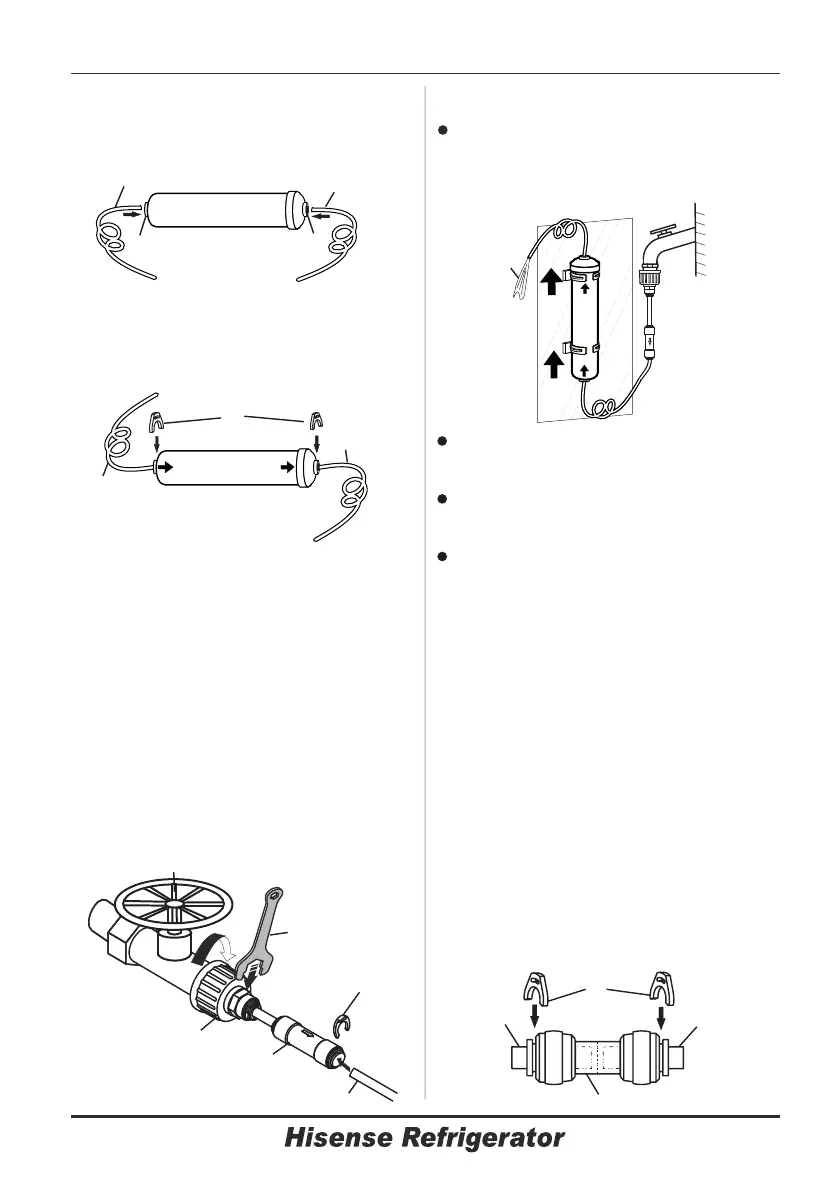 Hisense Refrigerator