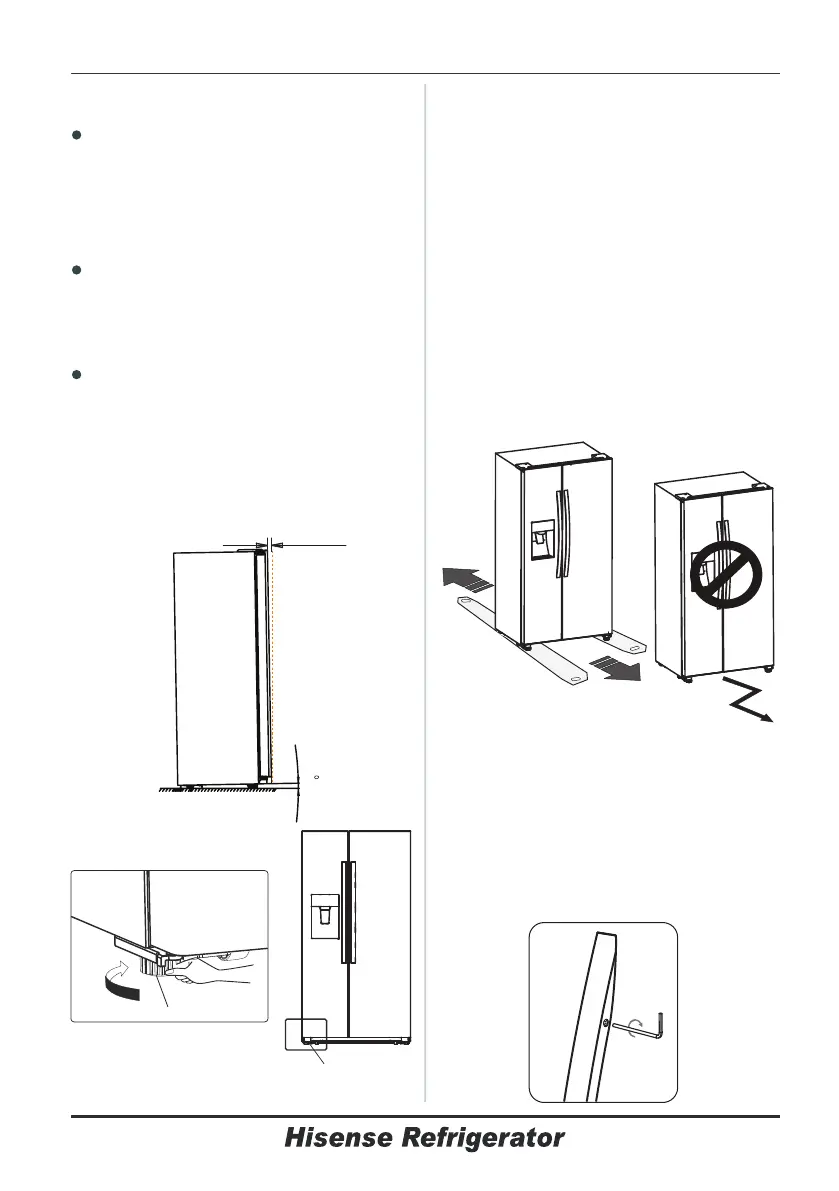 Hisense Refrigerator