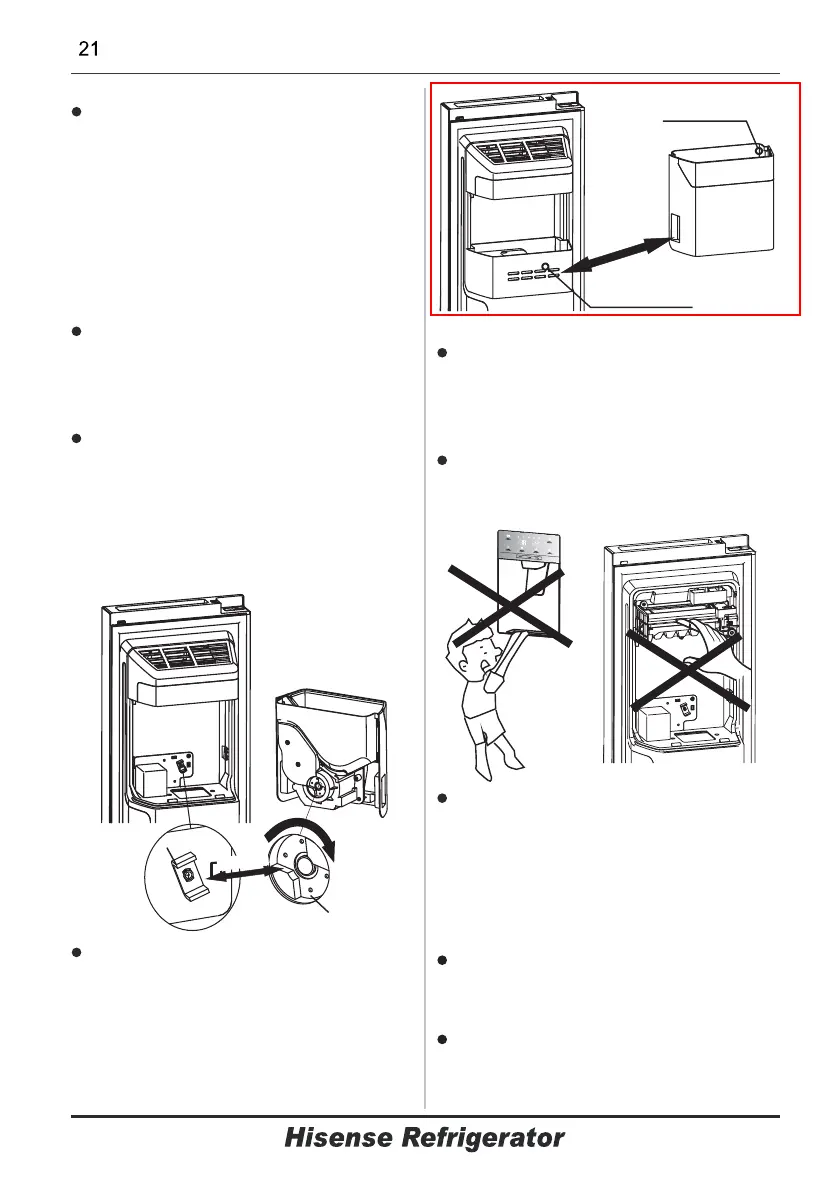 21

Hisense Refrigerator