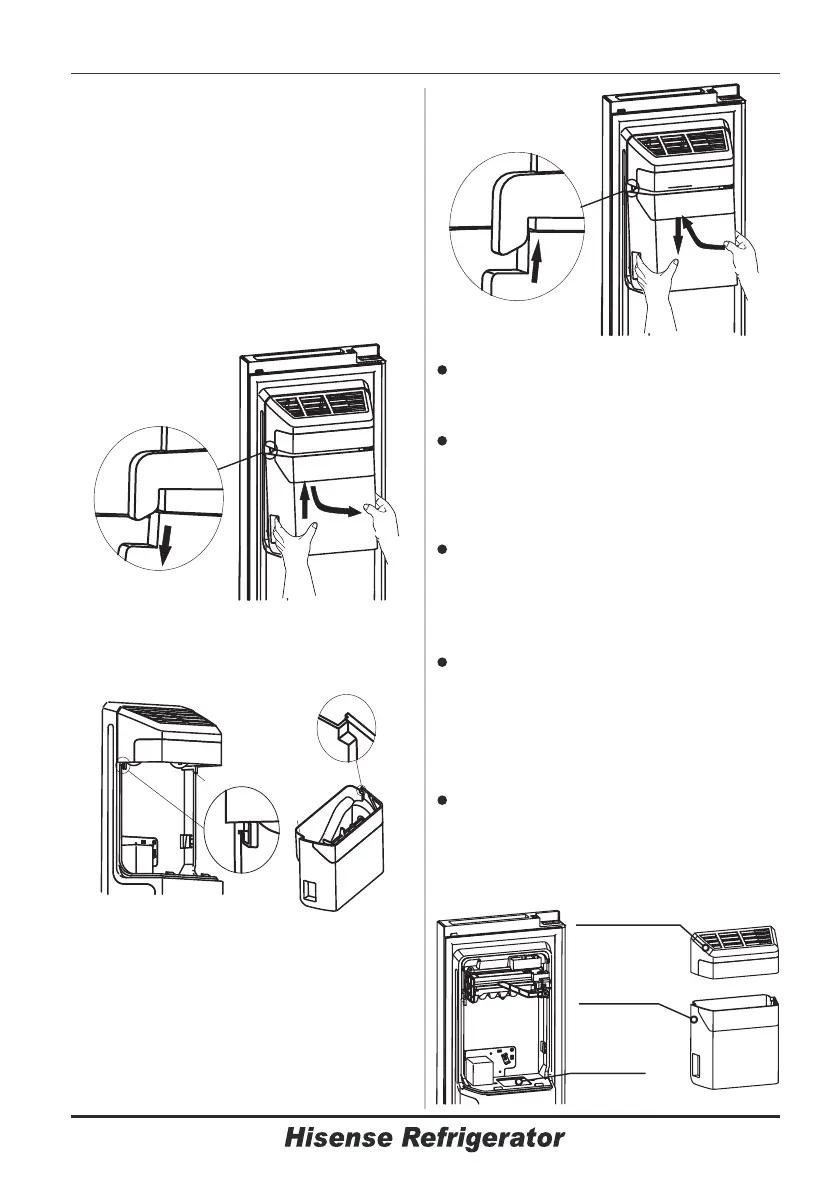 Hisense Refrigerator