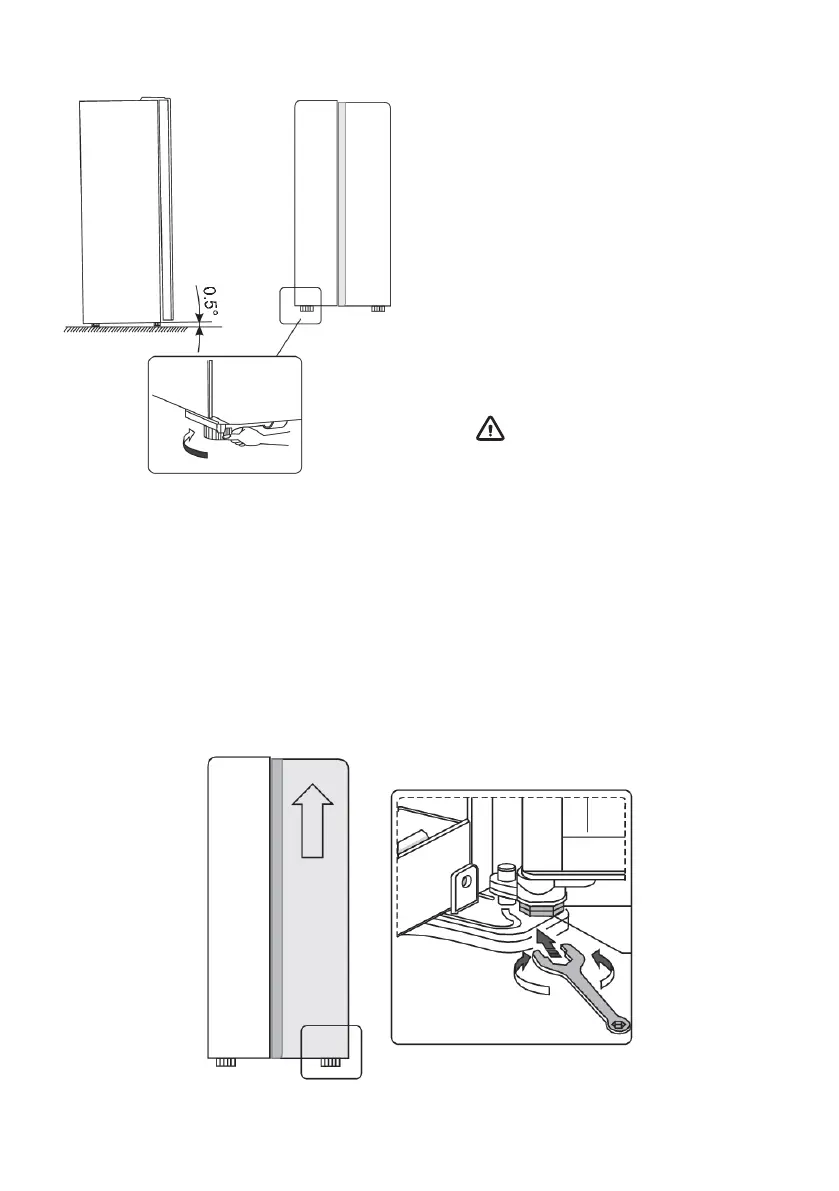 0.5°