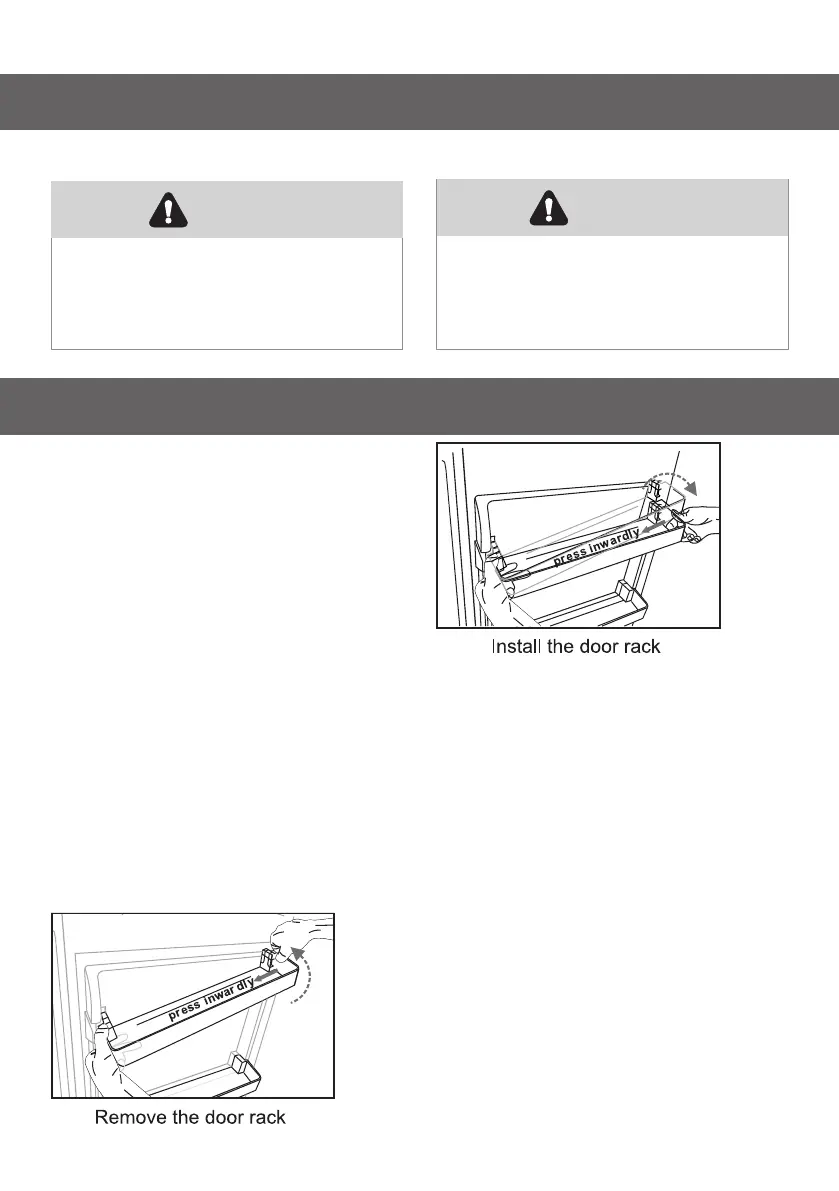 press inwardly

Install the door rack

press inwardly

Remove the door rack