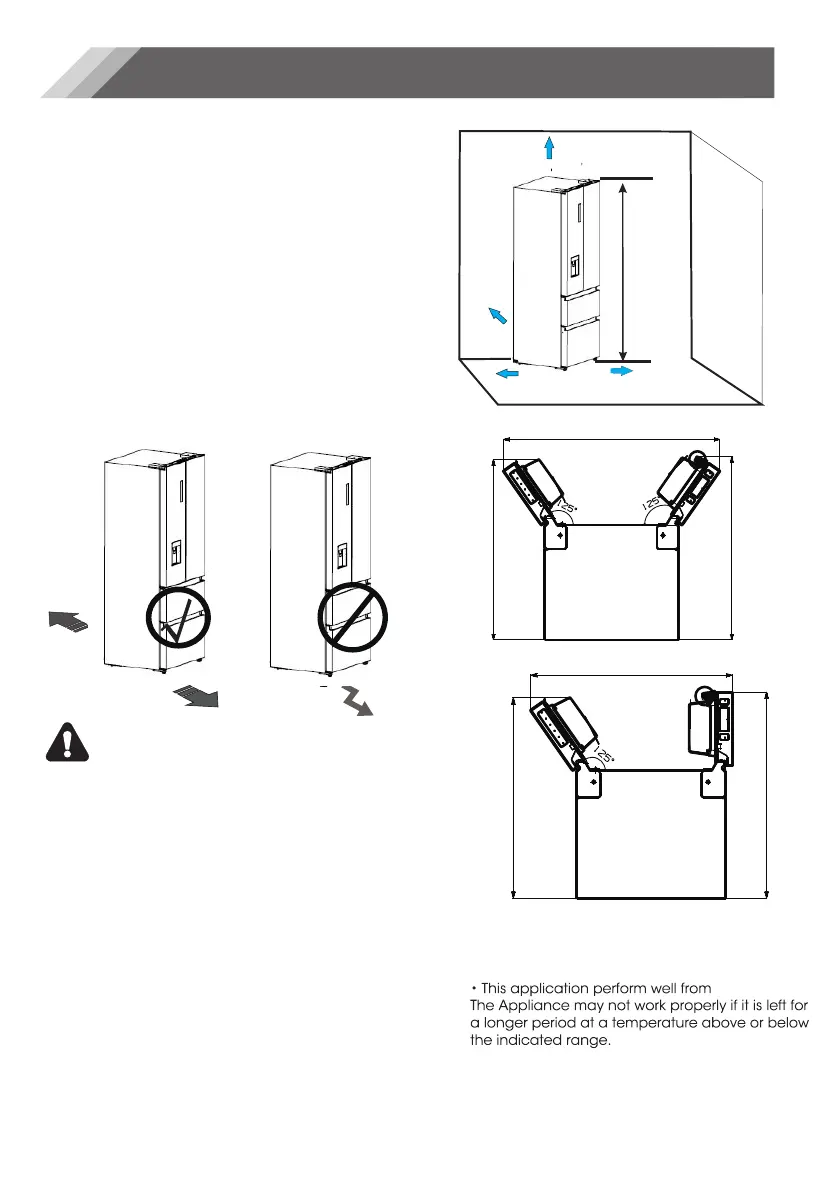 125°

125°

125°

• This application perform well from
The Appliance may not work properly if it is left for a longer period at a temperature above or below the indicated range.