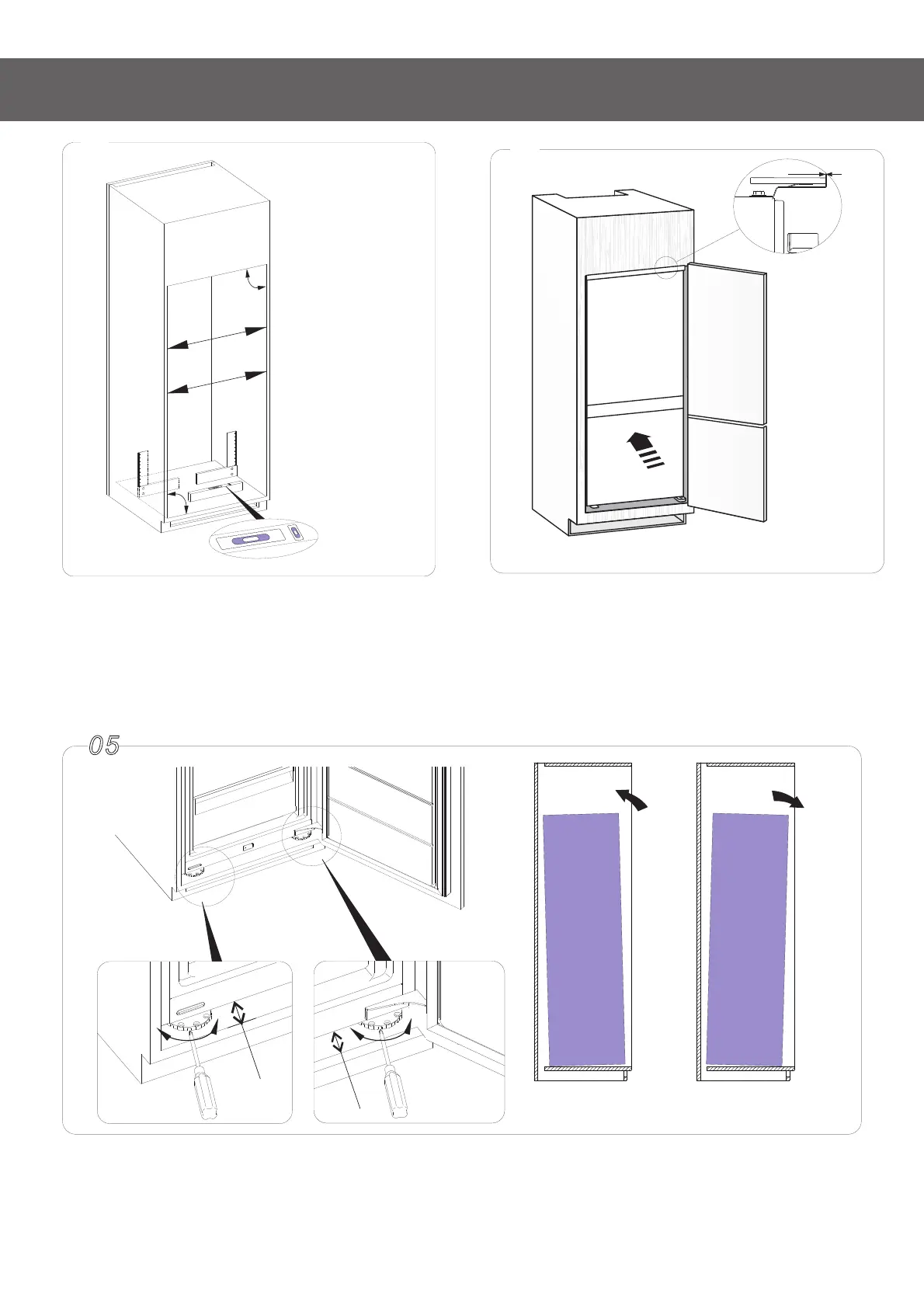 05