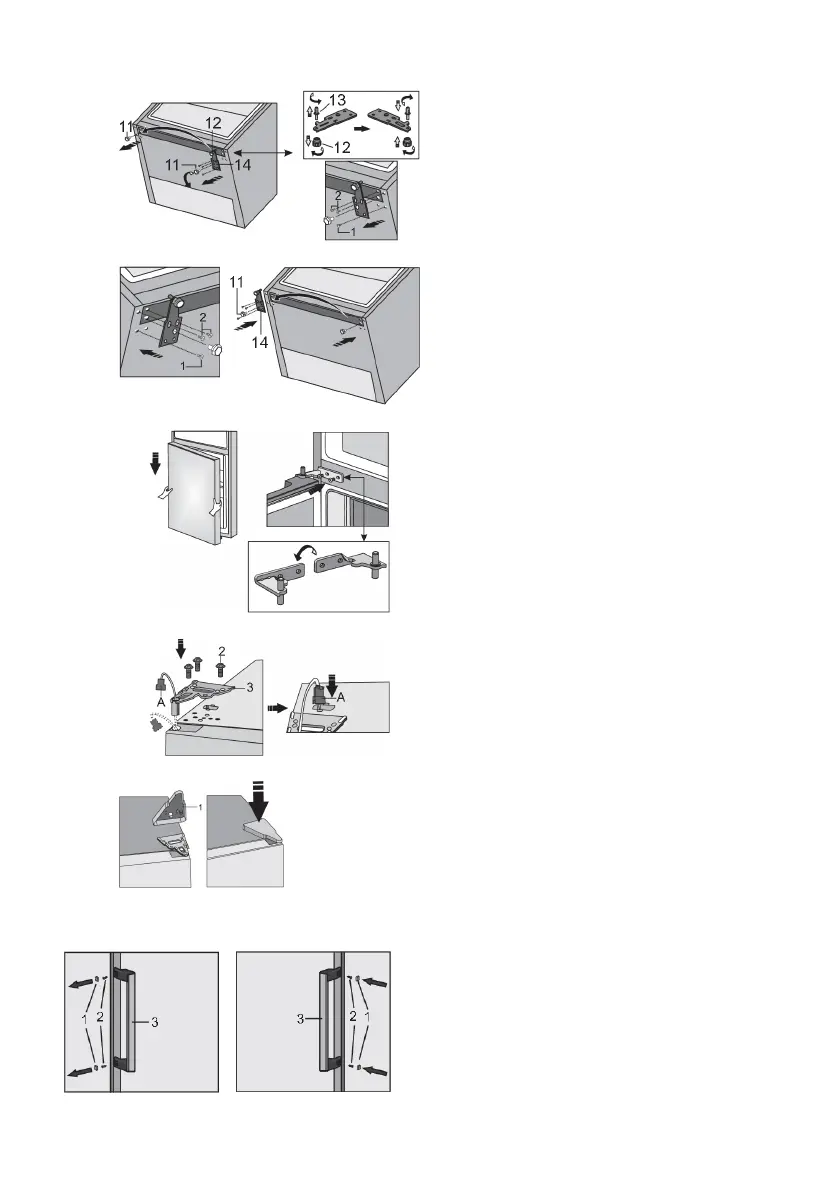 11
12
11
14
13
12
2
1
2
1
11
14
2
A
3
A
1
1
2
3
3
2
1