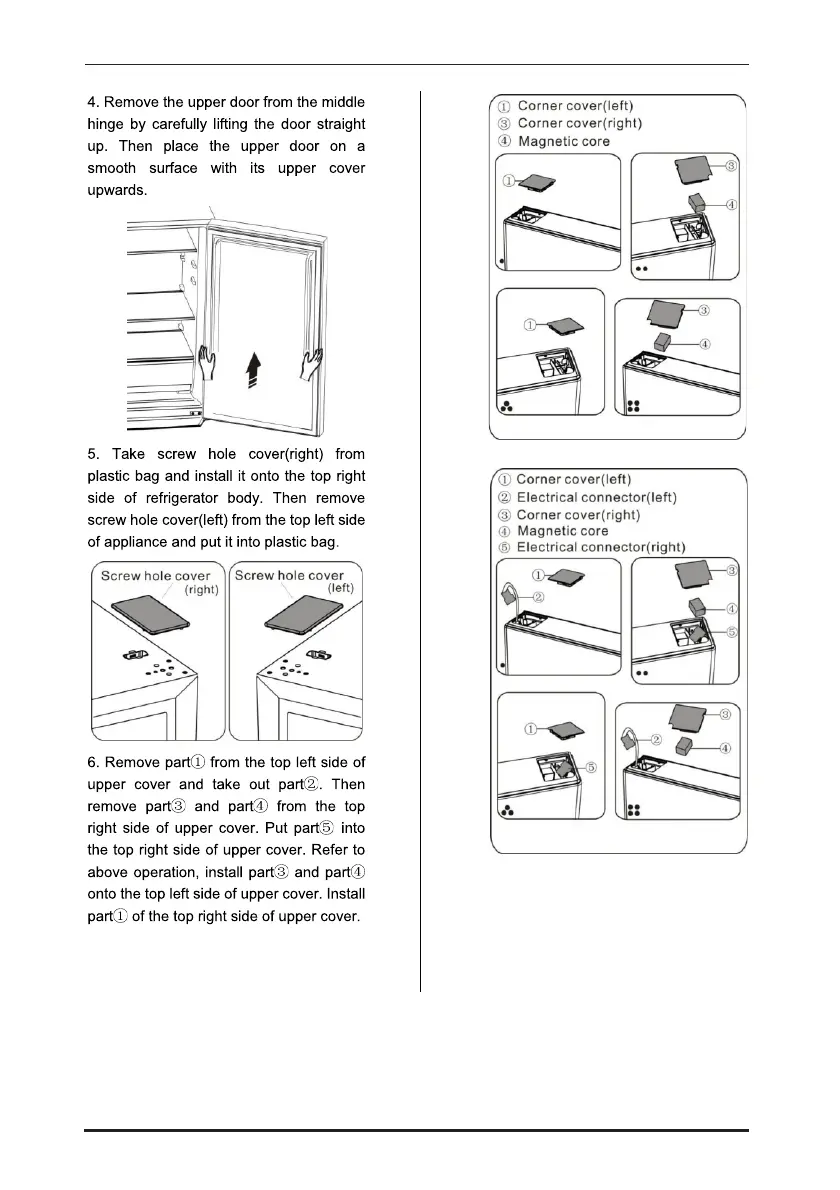 4. Remove the upper door from the middle hinge by carefully lifting the door straight up. Then place the upper door on a smooth surface with its upper cover upwards.

5. Take screw hole cover(right) from plastic bag and install it onto the top right side of refrigerator body. Then remove screw hole cover(left) from the top left side of appliance and put it into plastic bag.

Screw hole cover (right)

Screw hole cover (left)

6. Remove part① from the top left side of upper cover and take out part②. Then remove part③ and part④ from the top right side of upper cover. Put part⑤ into the top right side of upper cover. Refer to above operation, install part③ and part④ onto the top left side of upper cover. Install part① of the top right side of upper cover.

① Corner cover(left)
③ Corner cover(right)
④ Magnetic core

①
③
④
①
③
④

① Corner cover(left)
② Electrical connector(left)
③ Corner cover(right)
④ Magnetic core
⑤ Electrical connector(right)

①
②
③
④
⑤
①
⑤
②
③
④