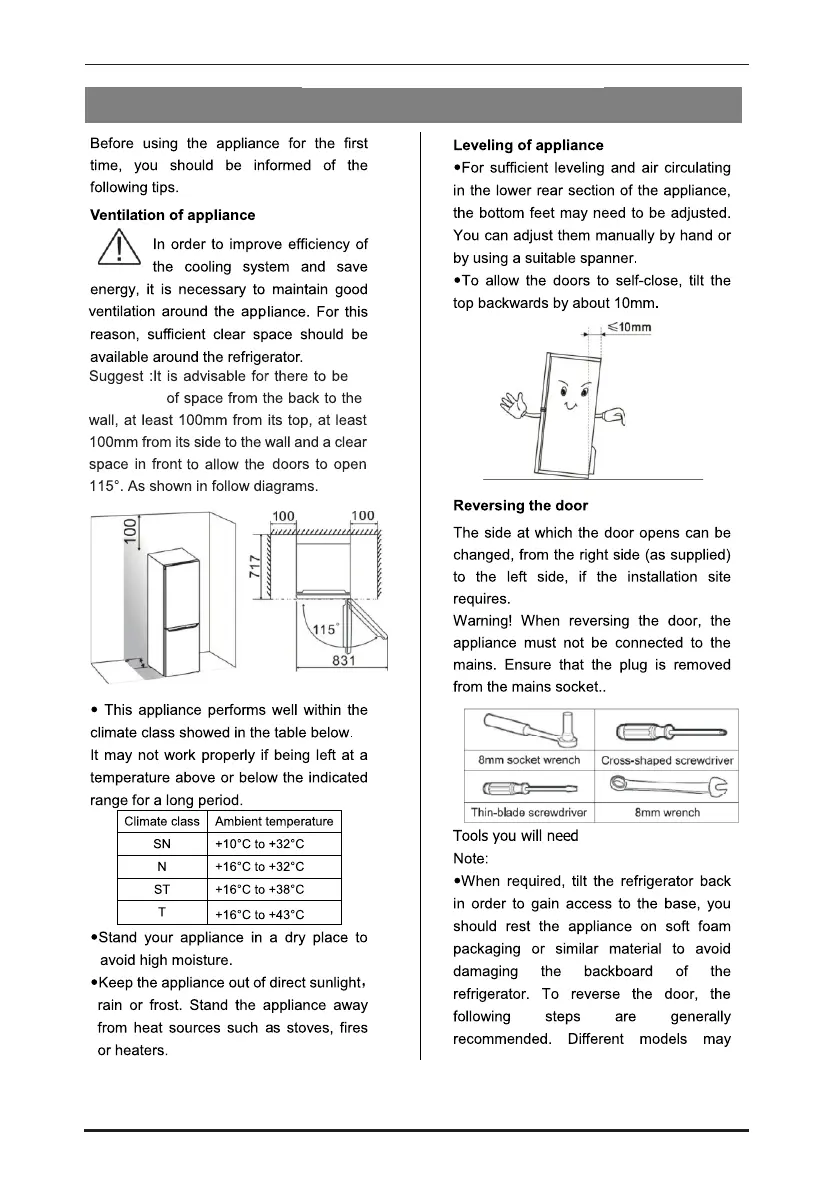 Before using the appliance for the first time, you should be informed of the following tips.

Ventilation of appliance

In order to improve efficiency of the cooling system and save energy, it is necessary to maintain good ventilation around the appliance. For this reason, sufficient clear space should be available around the refrigerator.
Suggest :It is advisable for there to be of space from the back to the wall, at least 100mm from its top, at least 100mm from its side to the wall and a clear space in front to allow the doors to open 115°. As shown in follow diagrams.

100
100
100
717
115°
831

• This appliance performs well within the climate class showed in the table below.
It may not work properly if being left at a temperature above or below the indicated range for a long period.

| Climate class | Ambient temperature |
|---|---|
| SN | +10°C to +32°C |
| N | +16°C to +32°C |
| ST | +16°C to +38°C |
| T | +16°C to +43°C |

•Stand your appliance in a dry place to avoid high moisture.
•Keep the appliance out of direct sunlight, rain or frost. Stand the appliance away from heat sources such as stoves, fires or heaters.

Leveling of appliance
•For sufficient leveling and air circulating in the lower rear section of the appliance, the bottom feet may need to be adjusted. You can adjust them manually by hand or by using a suitable spanner.
•To allow the doors to self-close, tilt the top backwards by about 10mm.

≤10mm

Reversing the door
The side at which the door opens can be changed, from the right side (as supplied) to the left side, if the installation site requires.
Warning! When reversing the door, the appliance must not be connected to the mains. Ensure that the plug is removed from the mains socket..

| 8mm socket wrench | Cross-shaped screwdriver |
|---|---|
| Thin-blade screwdriver | 8mm wrench |

Tools you will need
Note:
•When required, tilt the refrigerator back in order to gain access to the base, you should rest the appliance on soft foam packaging or similar material to avoid damaging the backboard of the refrigerator. To reverse the door, the following steps are generally recommended. Different models may