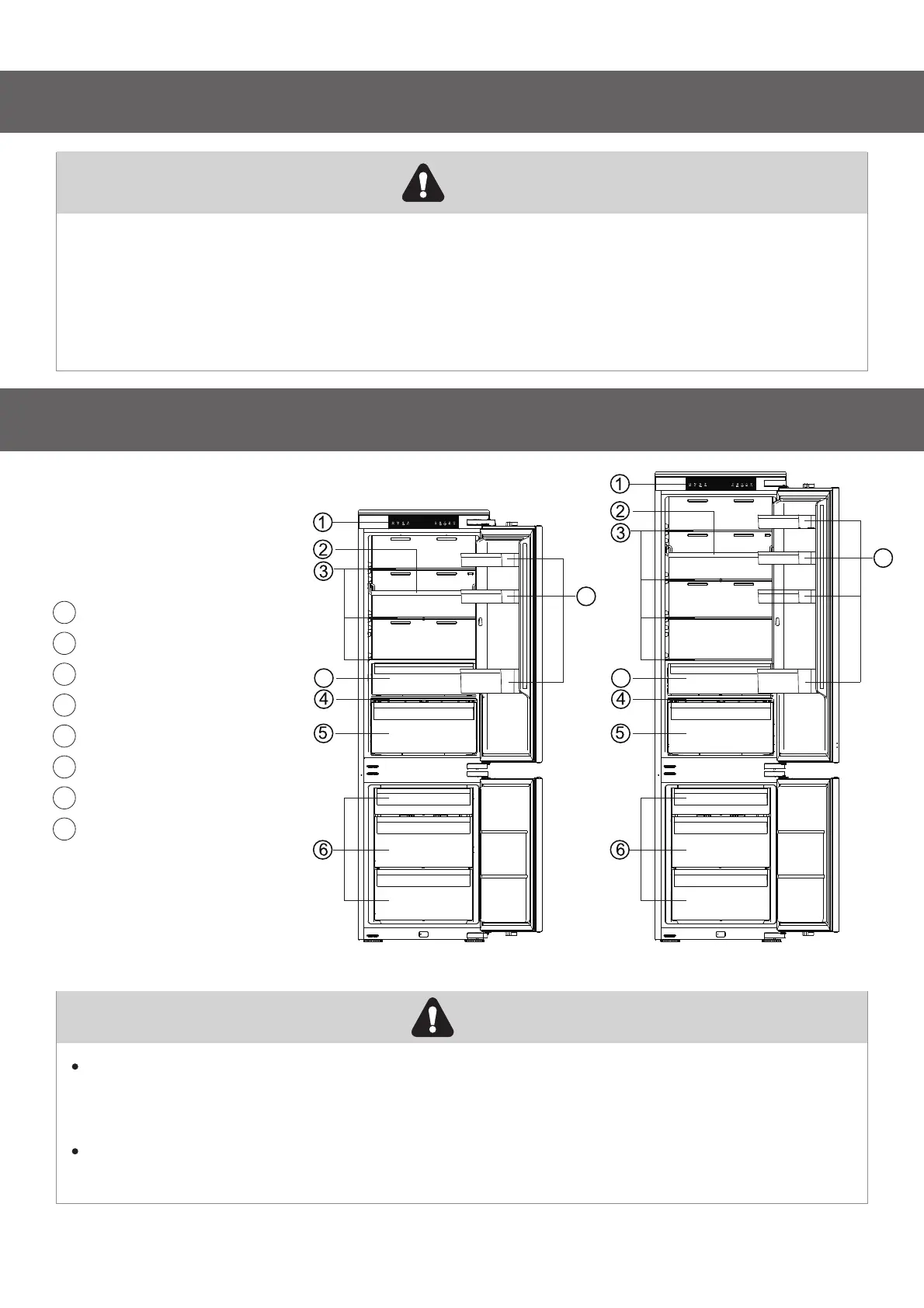 ①
②
③
④
⑤
⑥

①
②
③
④
⑤
⑥