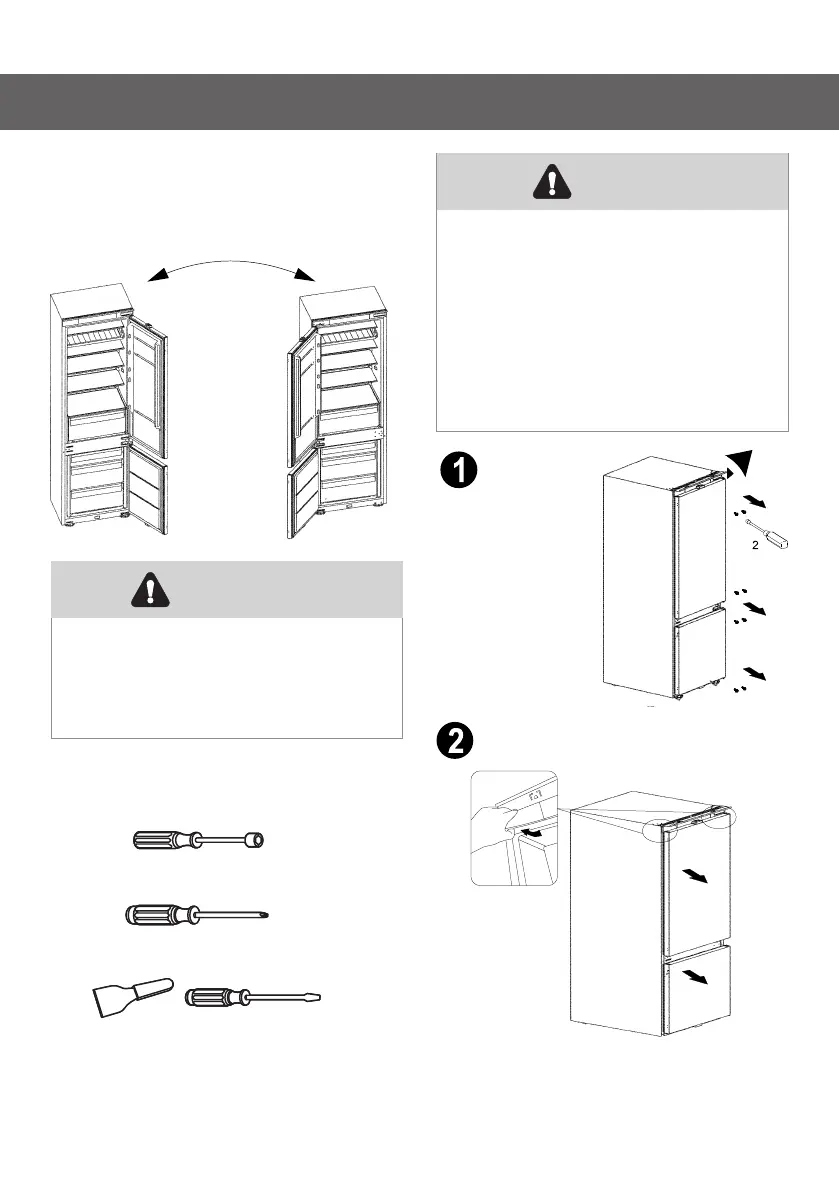 1

2

2